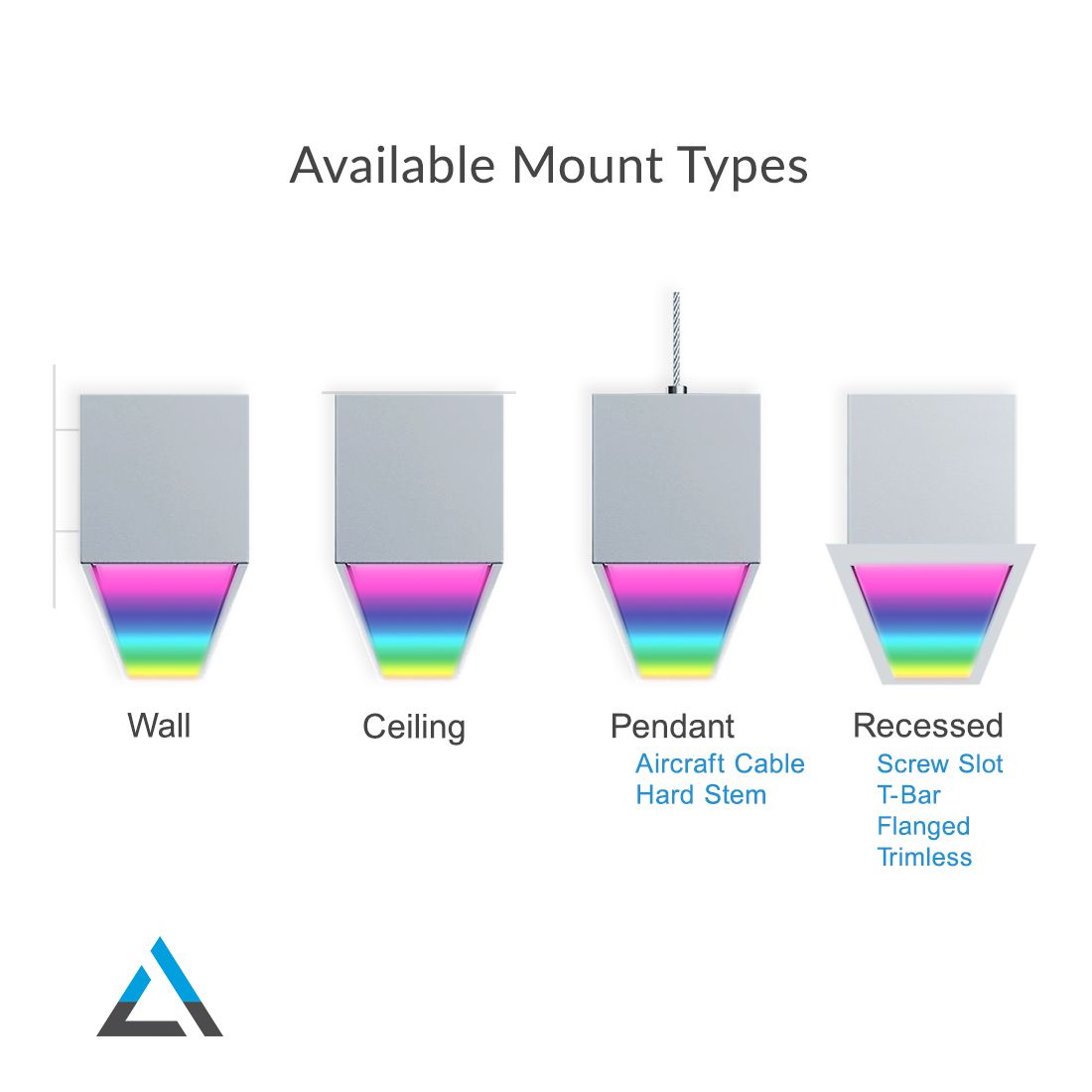 Available Mount Types

Wall

Ceiling

Pendant
Aircraft Cable
Hard Stem

Recessed
Screw Slot
T-Bar
Flanged
Trimless