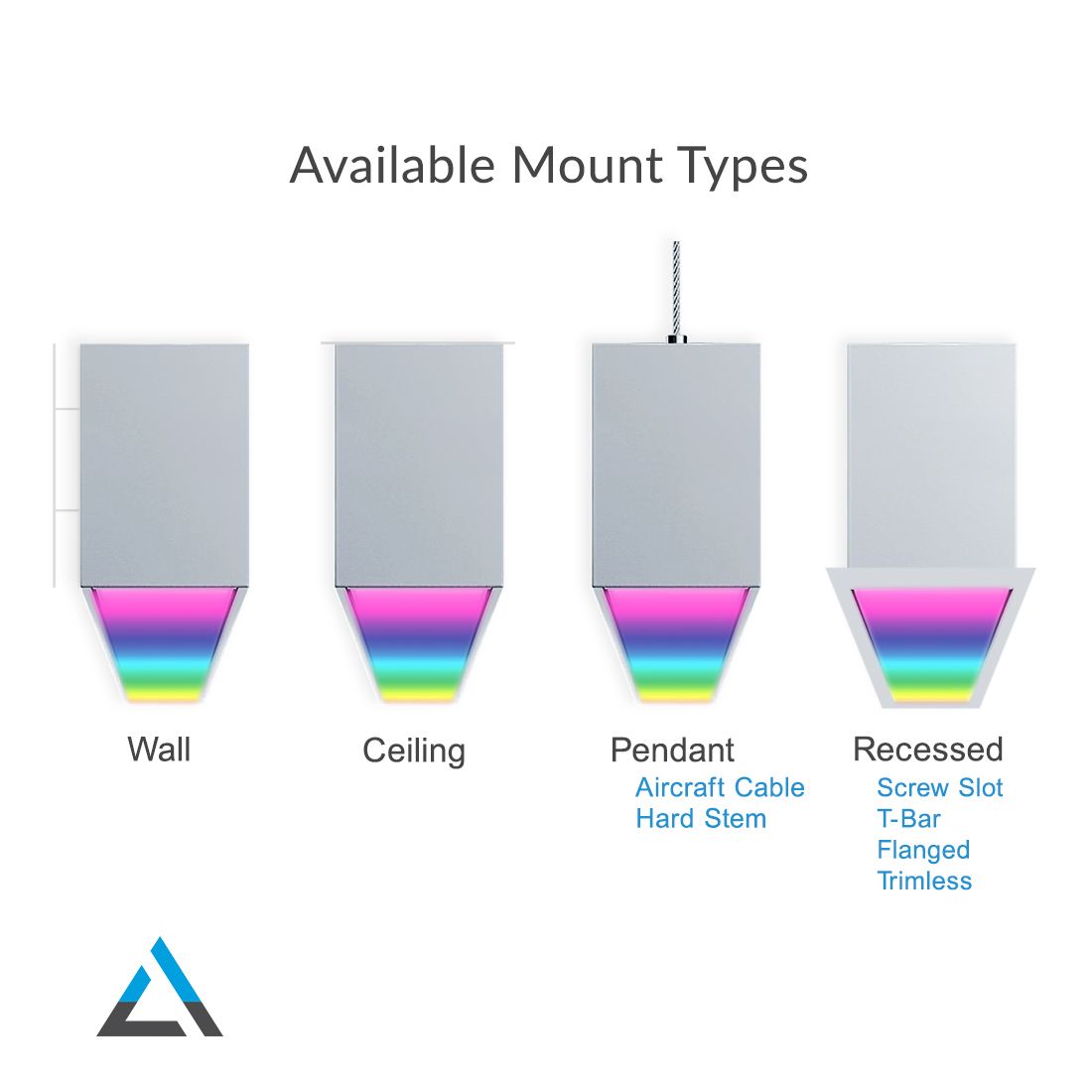 Available Mount Types

Wall

Ceiling

Pendant
Aircraft Cable
Hard Stem

Recessed
Screw Slot
T-Bar
Flanged
Trimless