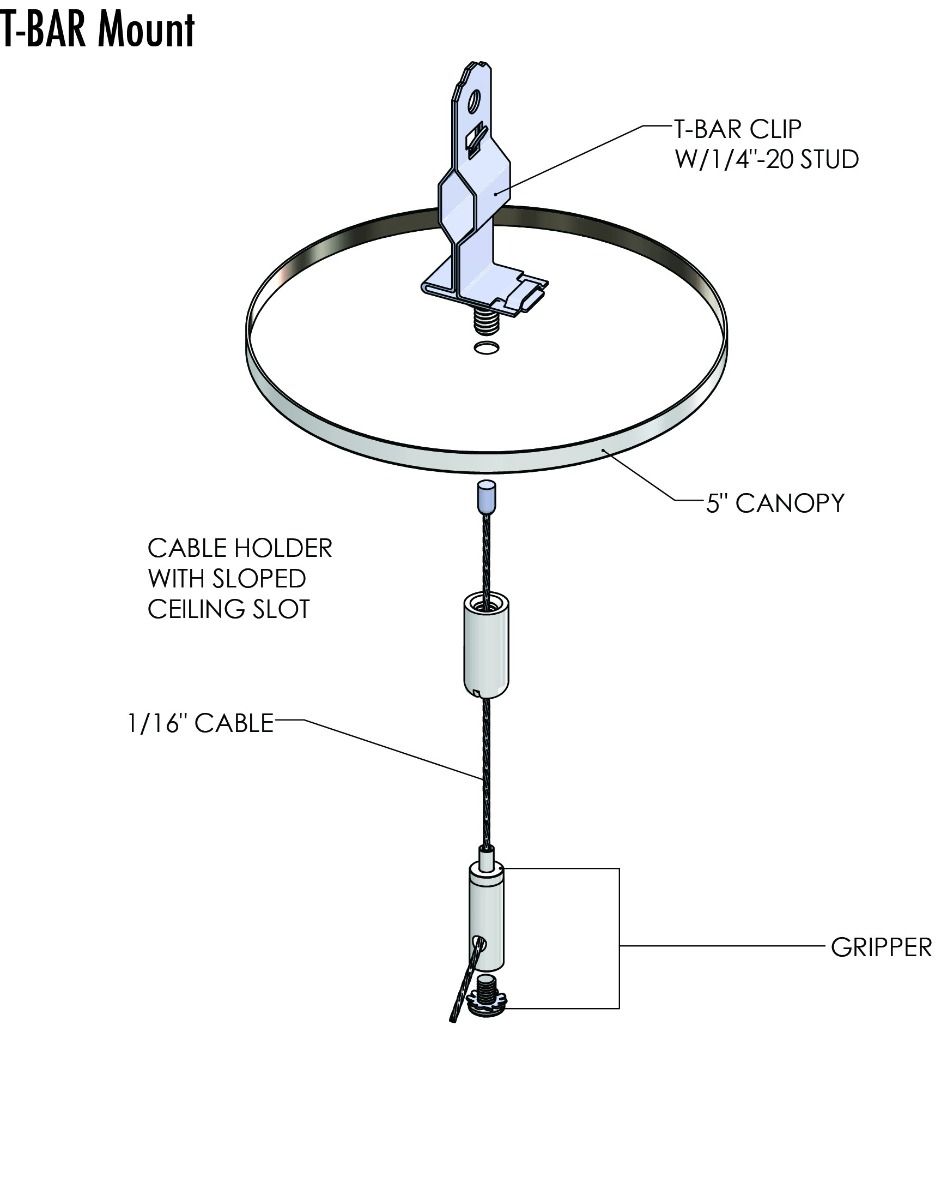 T-BAR Mount

T-BAR CLIP
W/1/4"-20 STUD

5" CANOPY

CABLE HOLDER
WITH SLOPED
CEILING SLOT

1/16" CABLE

GRIPPER