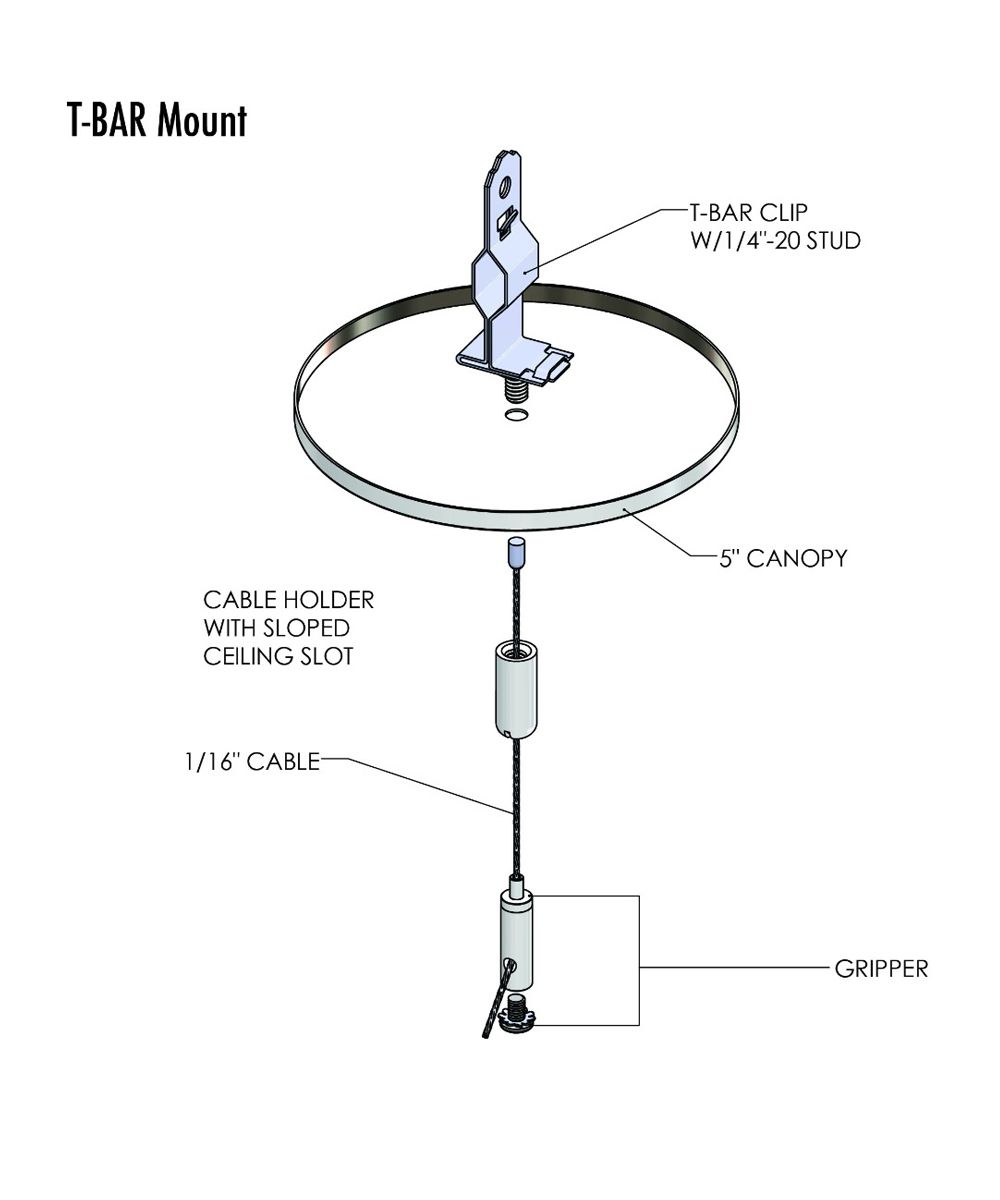 T-BAR Mount

T-BAR CLIP
W/1/4"-20 STUD

5" CANOPY

CABLE HOLDER
WITH SLOPED
CEILING SLOT

1/16" CABLE

GRIPPER