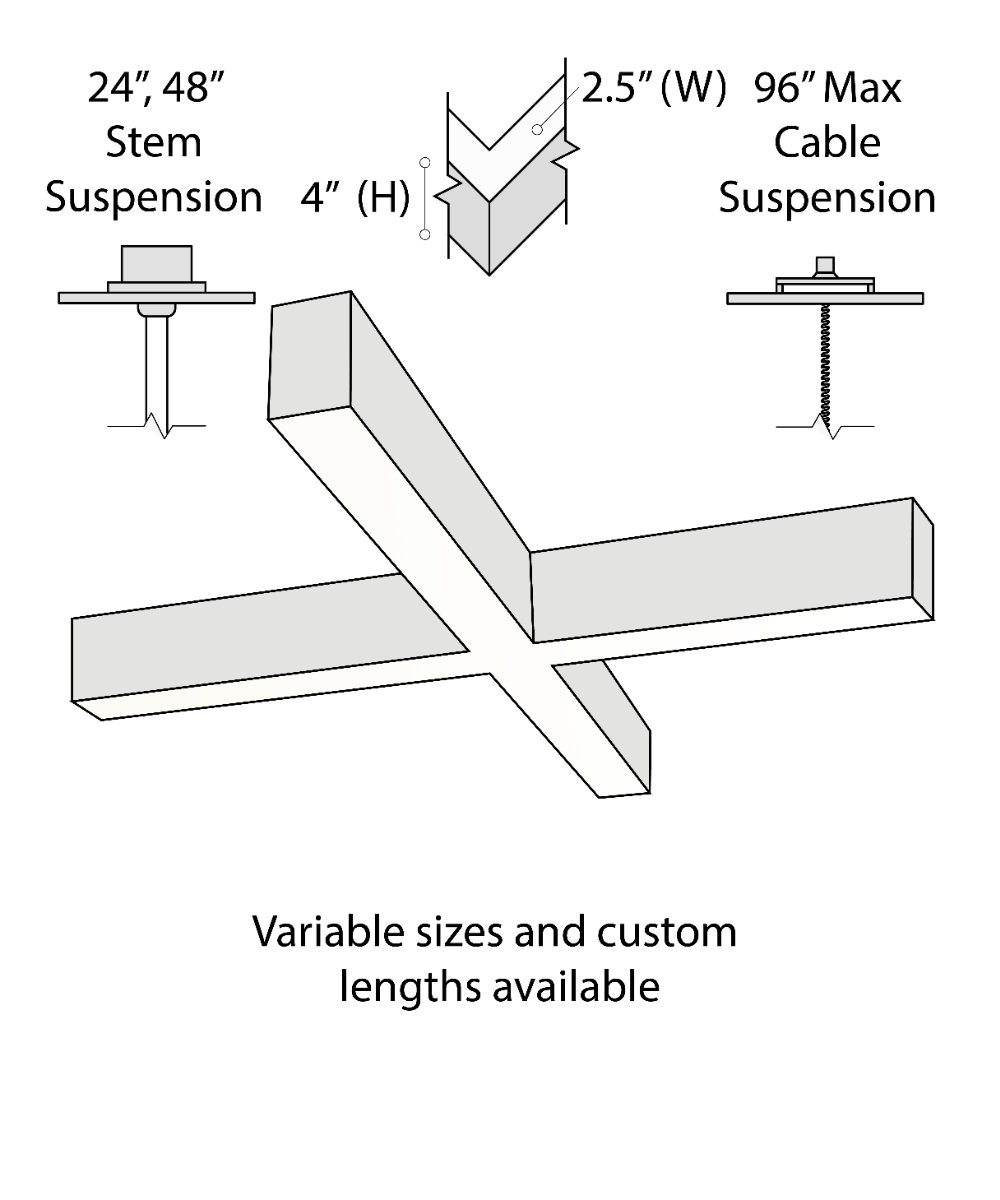 24", 48"
Stem
Suspension

4" (H)

2.5" (W)

96" Max
Cable
Suspension

Variable sizes and custom lengths available