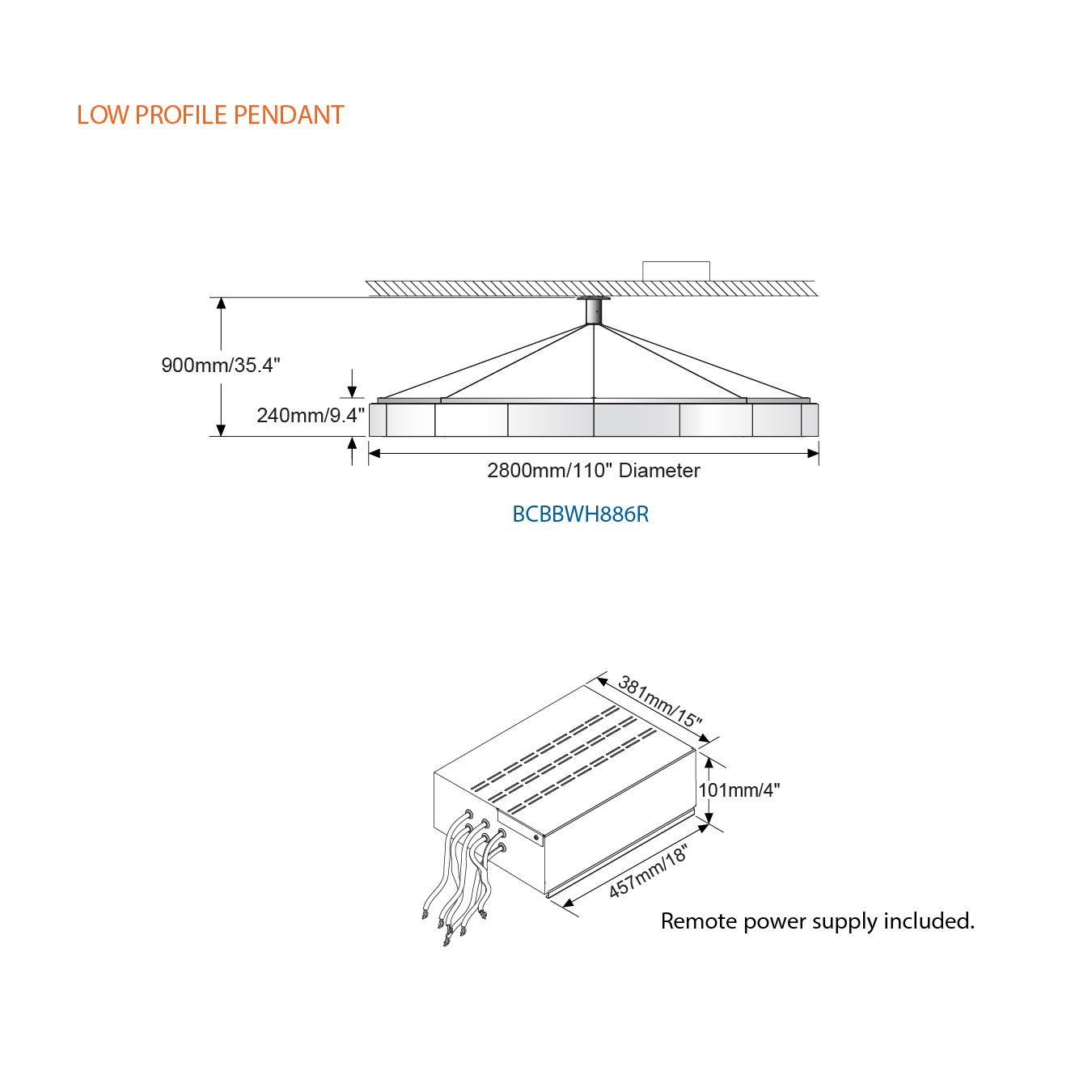 LOW PROFILE PENDANT

900mm/35.4"

240mm/9.4"

2800mm/110" Diameter

BCBBWH886R

381mm/15"

101mm/4"

457mm/18"

Remote power supply included.