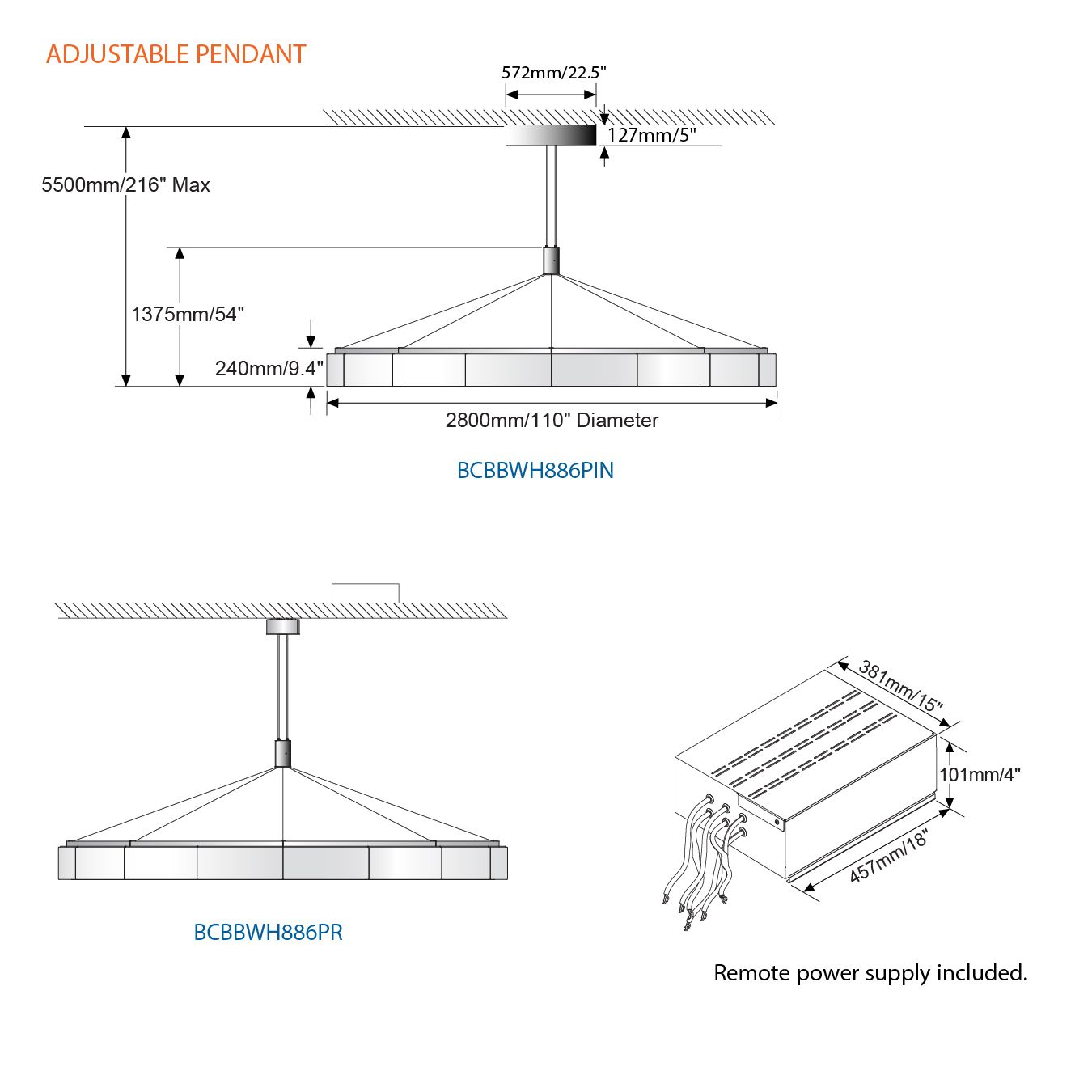 ADJUSTABLE PENDANT

572mm/22.5"

127mm/5"

5500mm/216" Max

1375mm/54"

240mm/9.4"

2800mm/110" Diameter

BCBBWH886PIN

BCBBWH886PR

381mm/15"

101mm/4"

457mm/18"

Remote power supply included.