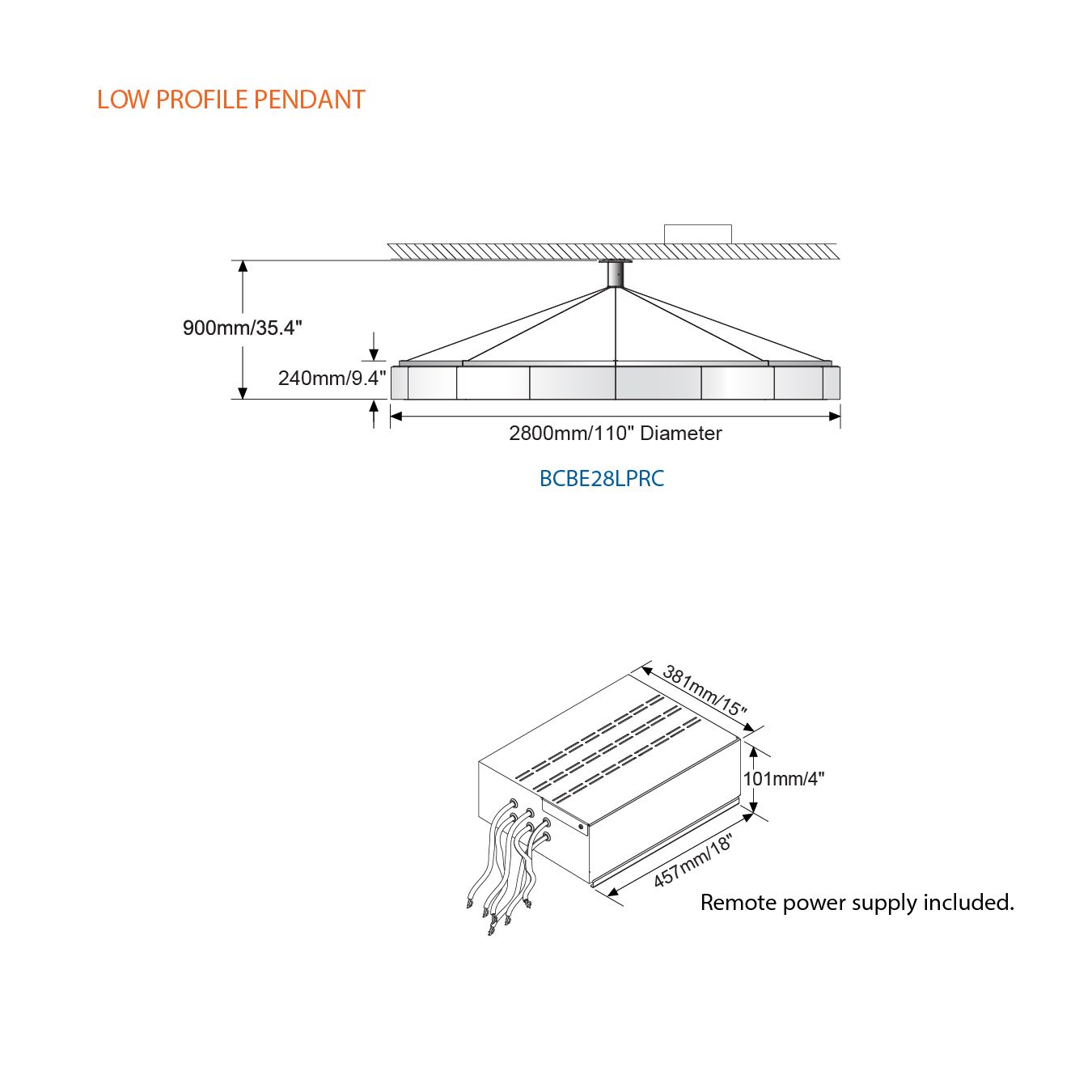 LOW PROFILE PENDANT

900mm/35.4"

240mm/9.4"

2800mm/110" Diameter

BCBE28LPRC

381mm/15"

101mm/4"

457mm/18"

Remote power supply included.