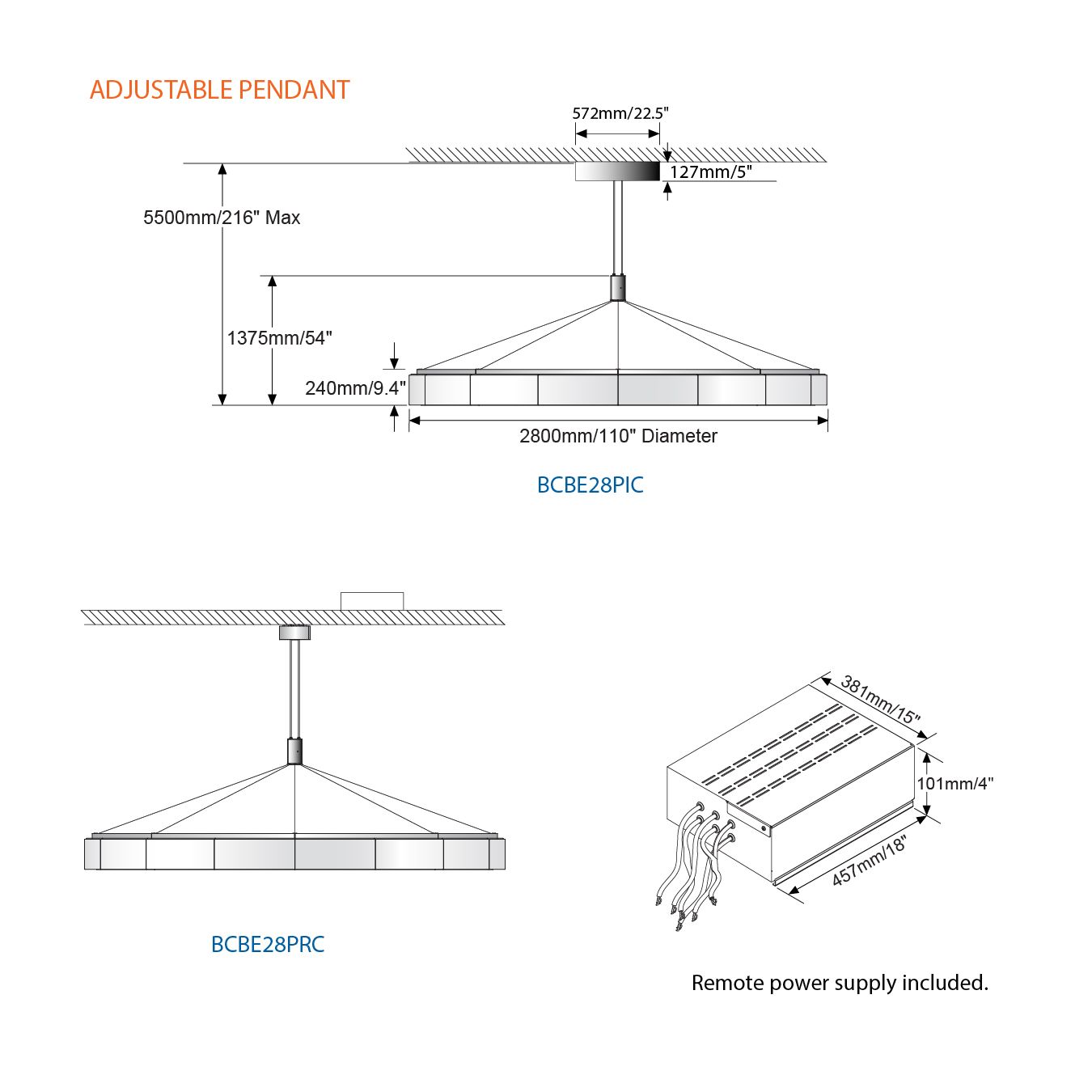 ADJUSTABLE PENDANT

572mm/22.5"

127mm/5"

5500mm/216" Max

1375mm/54"

240mm/9.4"

2800mm/110" Diameter

BCBE28PIC

BCBE28PRC

381mm/15"

101mm/4"

457mm/18"

Remote power supply included.