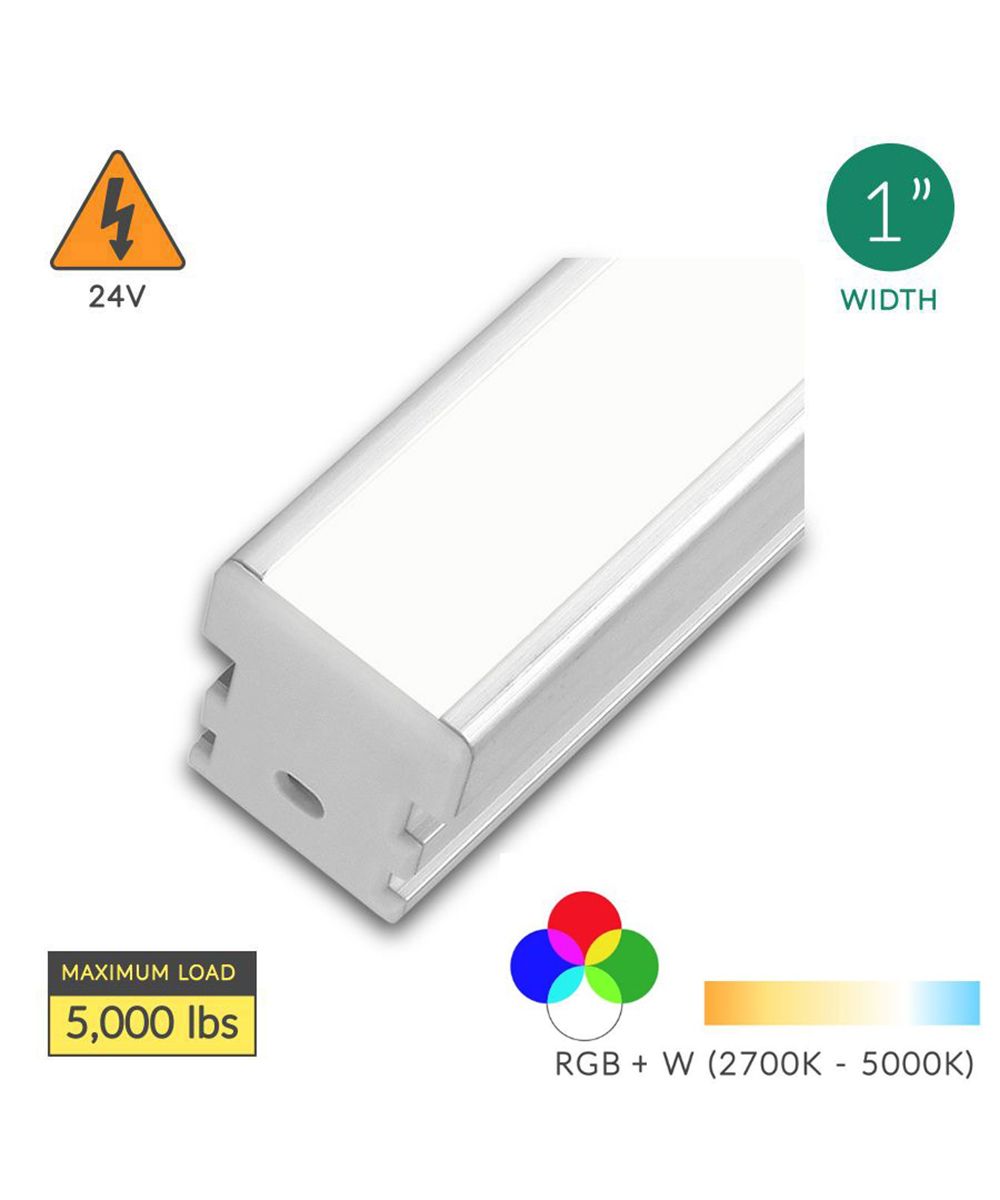 24V

1"
WIDTH

MAXIMUM LOAD
5,000 lbs

RGB + W (2700K - 5000K)