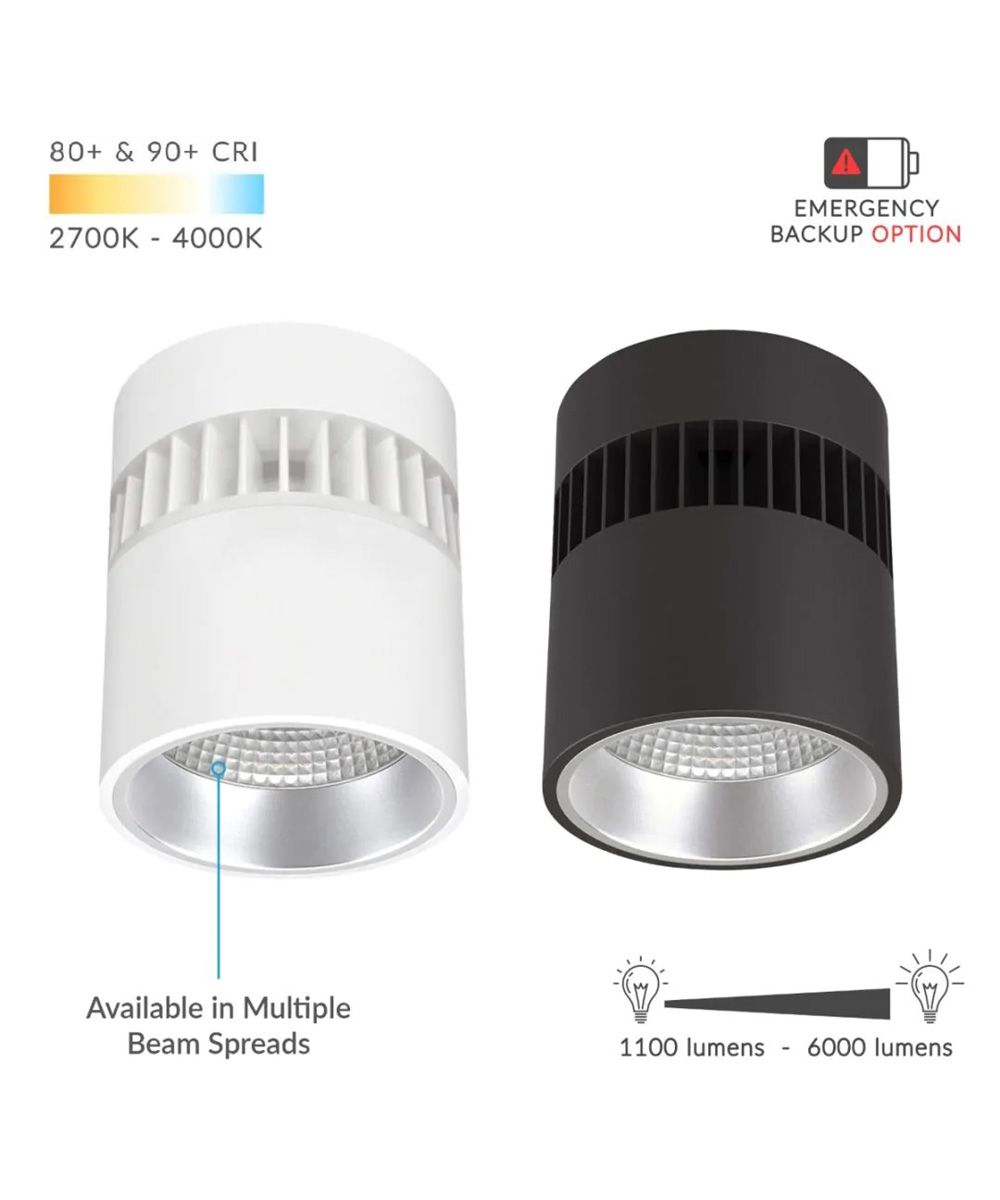 80+ & 90+ CRI

2700K - 4000K

EMERGENCY BACKUP OPTION

Available in Multiple Beam Spreads

1100 lumens - 6000 lumens