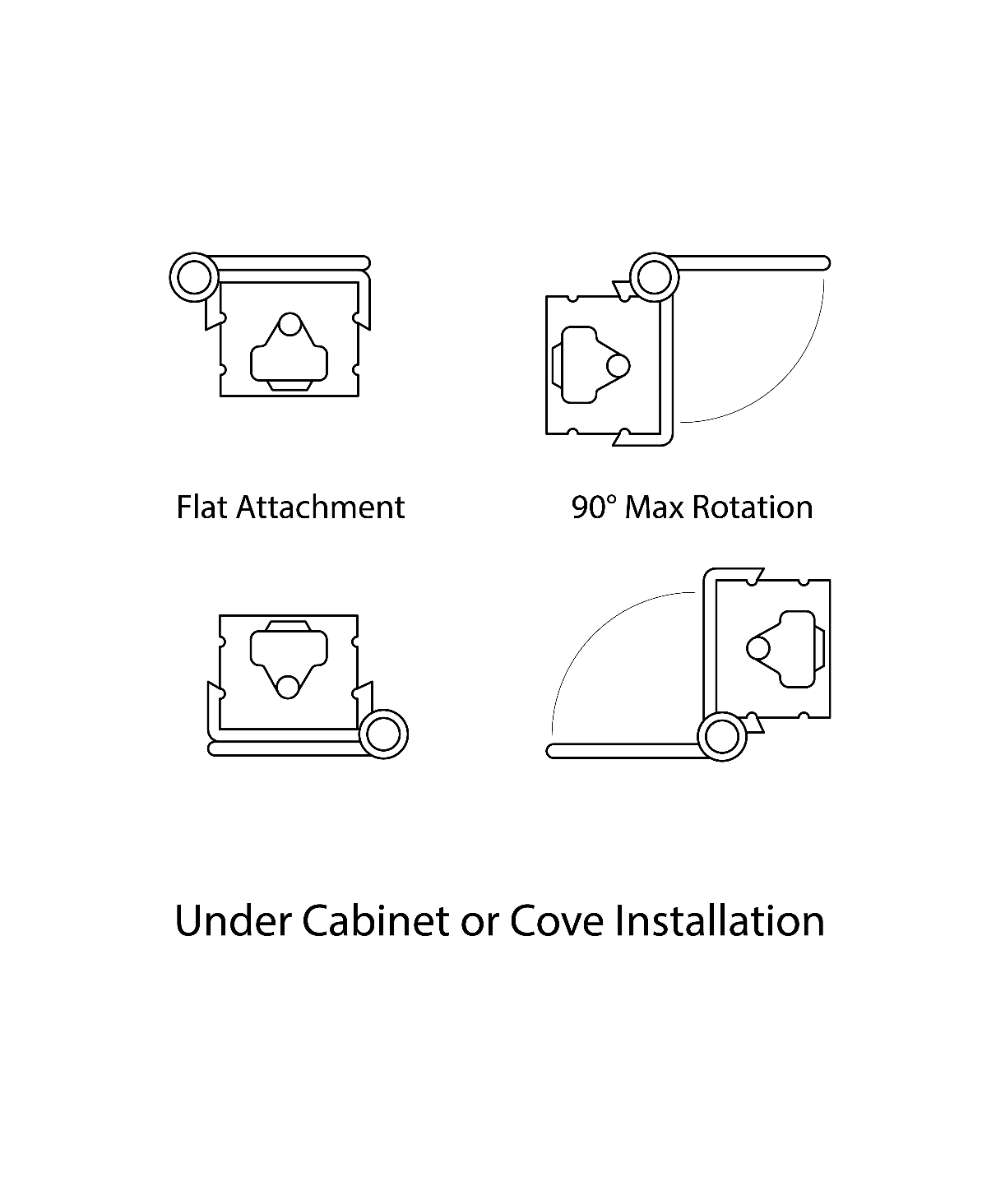 Flat Attachment

90° Max Rotation

Under Cabinet or Cove Installation