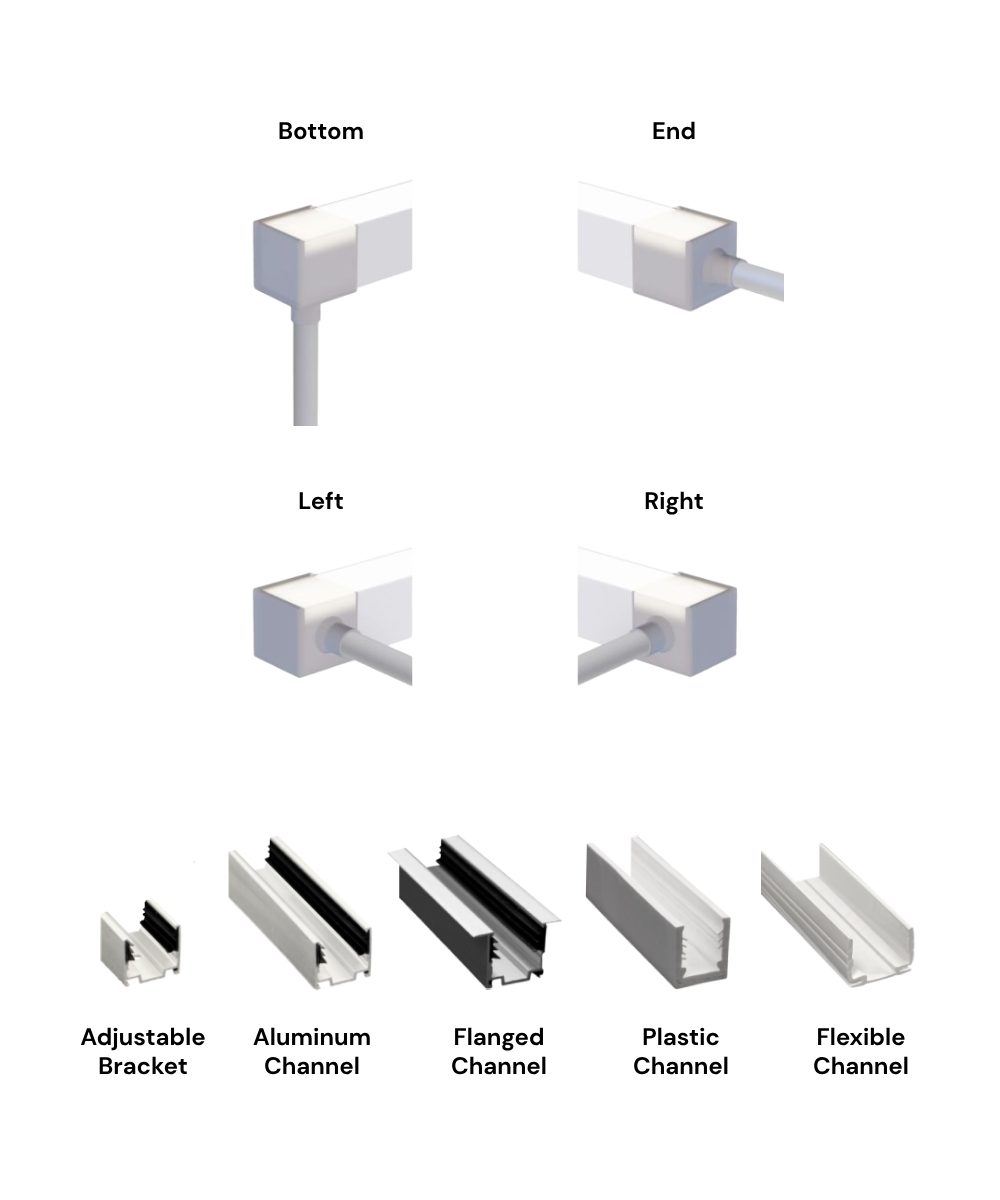 Bottom

End

Left

Right

Adjustable Bracket

Aluminum Channel

Flanged Channel

Plastic Channel

Flexible Channel