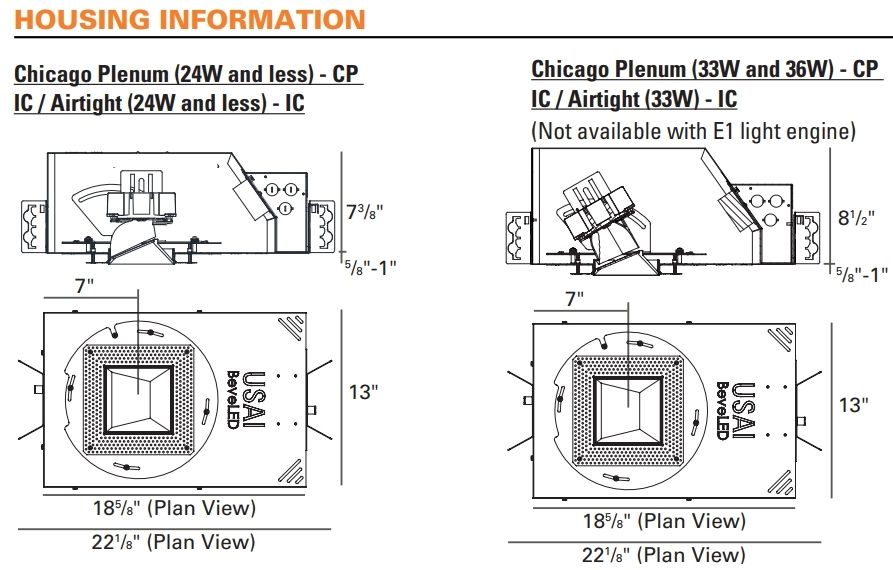 HOUSING INFORMATION

Chicago Plenum (24W and less) - CP
IC / Airtight (24W and less) - IC

$7\frac{3}{8}$"

$\frac{5}{8}$"-1"

7"

USAI
BeveLED

13"

$18\frac{5}{8}$" (Plan View)

$22\frac{1}{8}$" (Plan View)

Chicago Plenum (33W and 36W) - CP
IC / Airtight (33W) - IC
(Not available with E1 light engine)

$8\frac{1}{2}$"

$\frac{5}{8}$"-1"

7"

USAI
BeveLED

13"

$18\frac{5}{8}$" (Plan View)

$22\frac{1}{8}$" (Plan View)