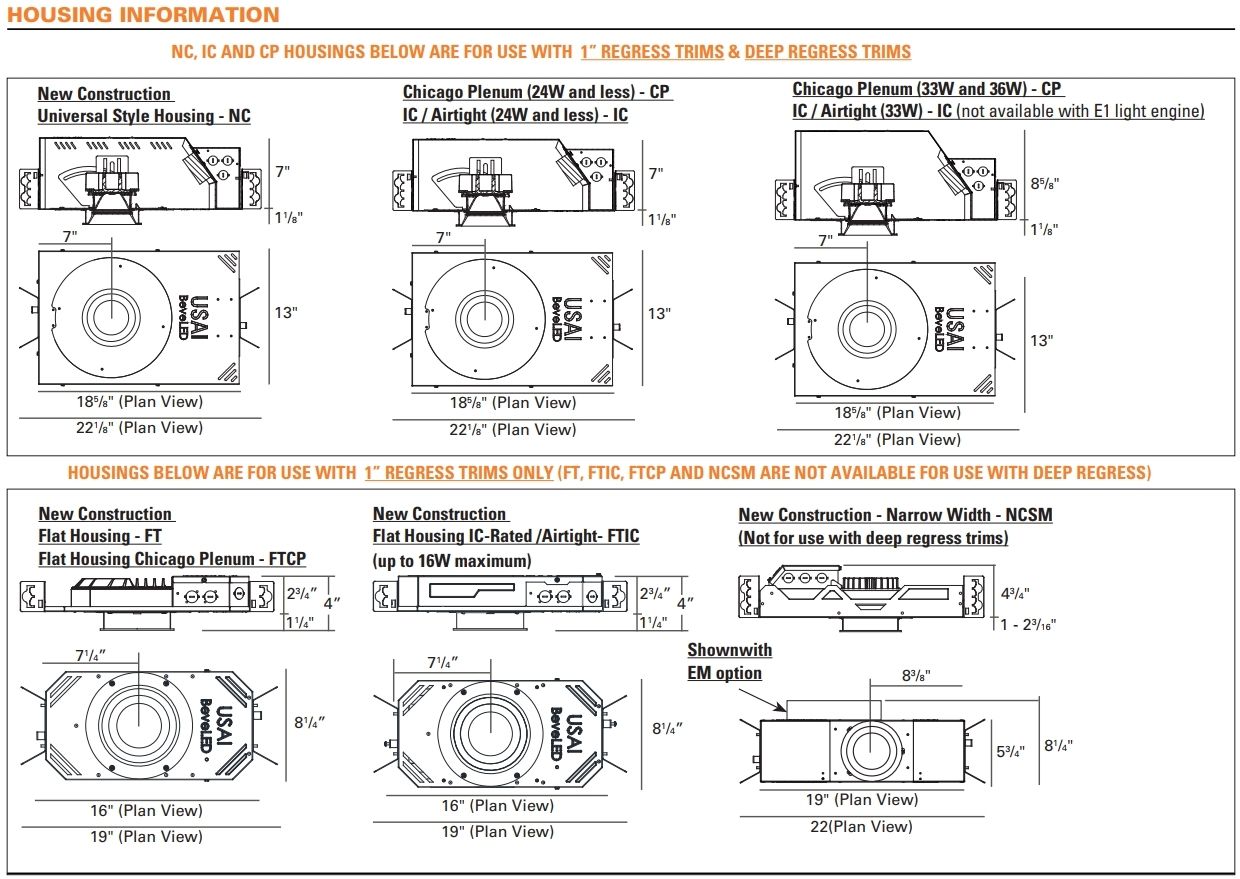 HOUSING INFORMATION

NC, IC AND CP HOUSINGS BELOW ARE FOR USE WITH 1" REGRESS TRIMS & DEEP REGRESS TRIMS

New Construction
Universal Style Housing - NC

7"
$1^1/_8$"
7"
USAI BeveLED
13"
$18^5/_8$" (Plan View)
$22^1/_8$" (Plan View)

Chicago Plenum (24W and less) - CP
IC / Airtight (24W and less) - IC

7"
$1^1/_8$"
7"
USAI BeveLED
13"
$18^5/_8$" (Plan View)
$22^1/_8$" (Plan View)

Chicago Plenum (33W and 36W) - CP
IC / Airtight (33W) - IC (not available with E1 light engine)

$8^5/_8$"
$1^1/_8$"
7"
USAI BeveLED
13"
$18^5/_8$" (Plan View)
$22^1/_8$" (Plan View)

HOUSINGS BELOW ARE FOR USE WITH 1" REGRESS TRIMS ONLY (FT, FTIC, FTCP AND NCSM ARE NOT AVAILABLE FOR USE WITH DEEP REGRESS)

New Construction
Flat Housing - FT
Flat Housing Chicago Plenum - FTCP

$2^3/_4$"
4"
$1^1/_4$"
$7^1/_4$"
USAI BeveLED
$8^1/_4$"
16" (Plan View)
19" (Plan View)

New Construction
Flat Housing IC-Rated /Airtight- FTIC
(up to 16W maximum)

$2^3/_4$"
4"
$1^1/_4$"
$7^1/_4$"
USAI BeveLED
$8^1/_4$"
16" (Plan View)
19" (Plan View)

New Construction - Narrow Width - NCSM
(Not for use with deep regress trims)

$4^3/_4$"
1 - $2^3/_{16}$"
Shownwith
EM option
$8^3/_8$"
$5^3/_4$"
$8^1/_4$"
19" (Plan View)
22(Plan View)