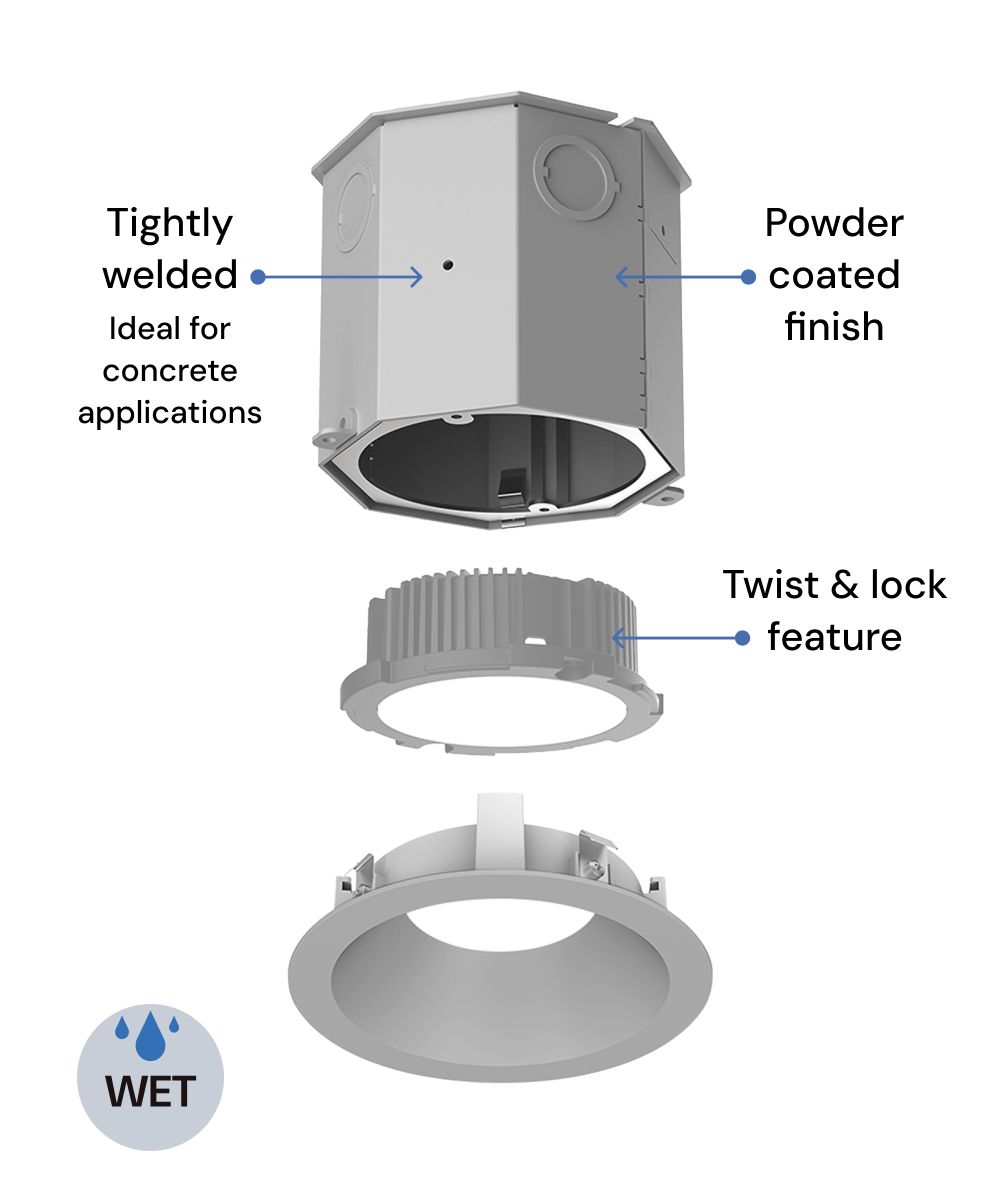 Tightly welded
Ideal for concrete applications

Powder coated finish

Twist & lock feature

WET