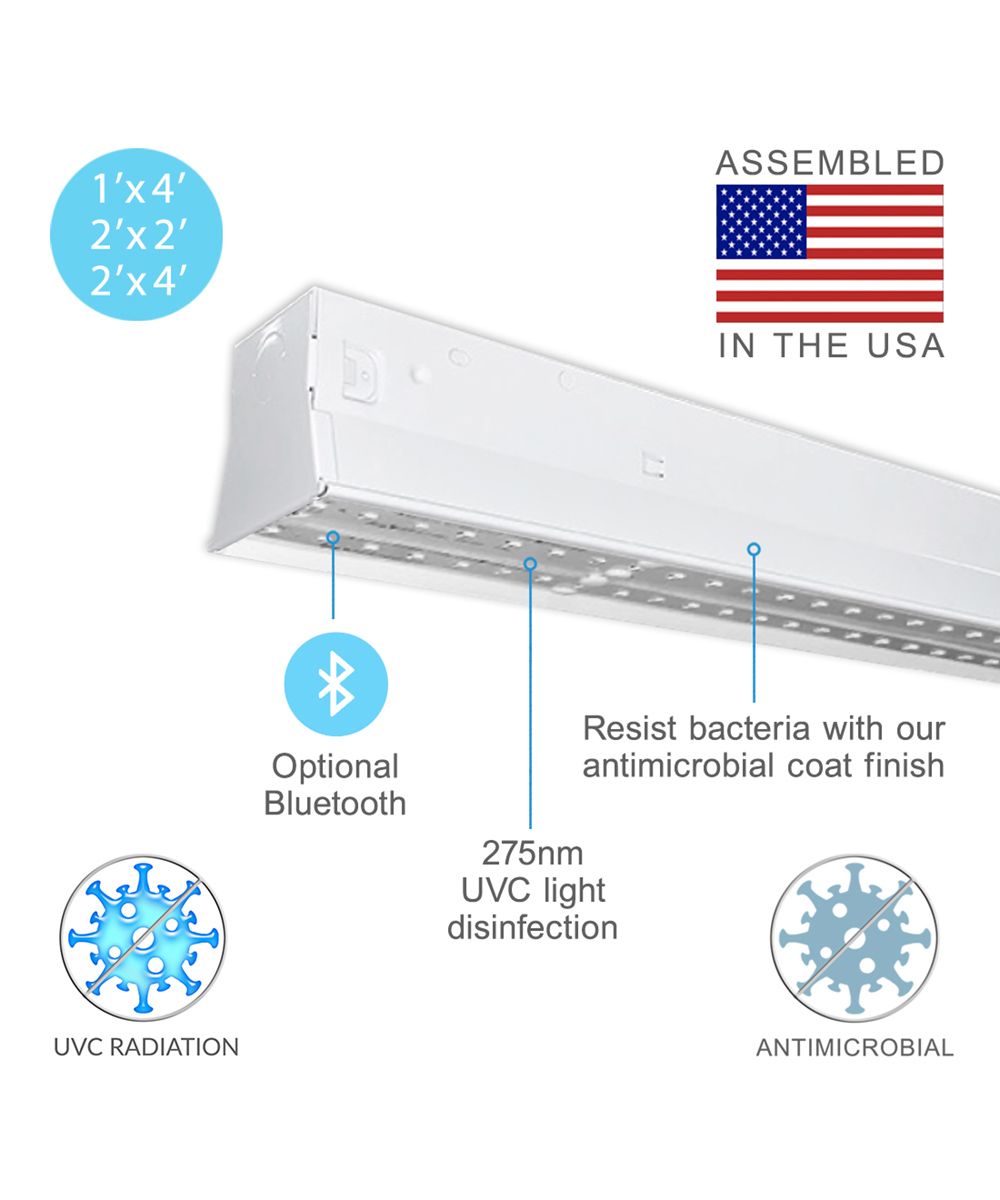 1'x4'
2'x2'
2'x4'

ASSEMBLED
IN THE USA

Optional Bluetooth

275nm UVC light disinfection

Resist bacteria with our antimicrobial coat finish

UVC RADIATION

ANTIMICROBIAL