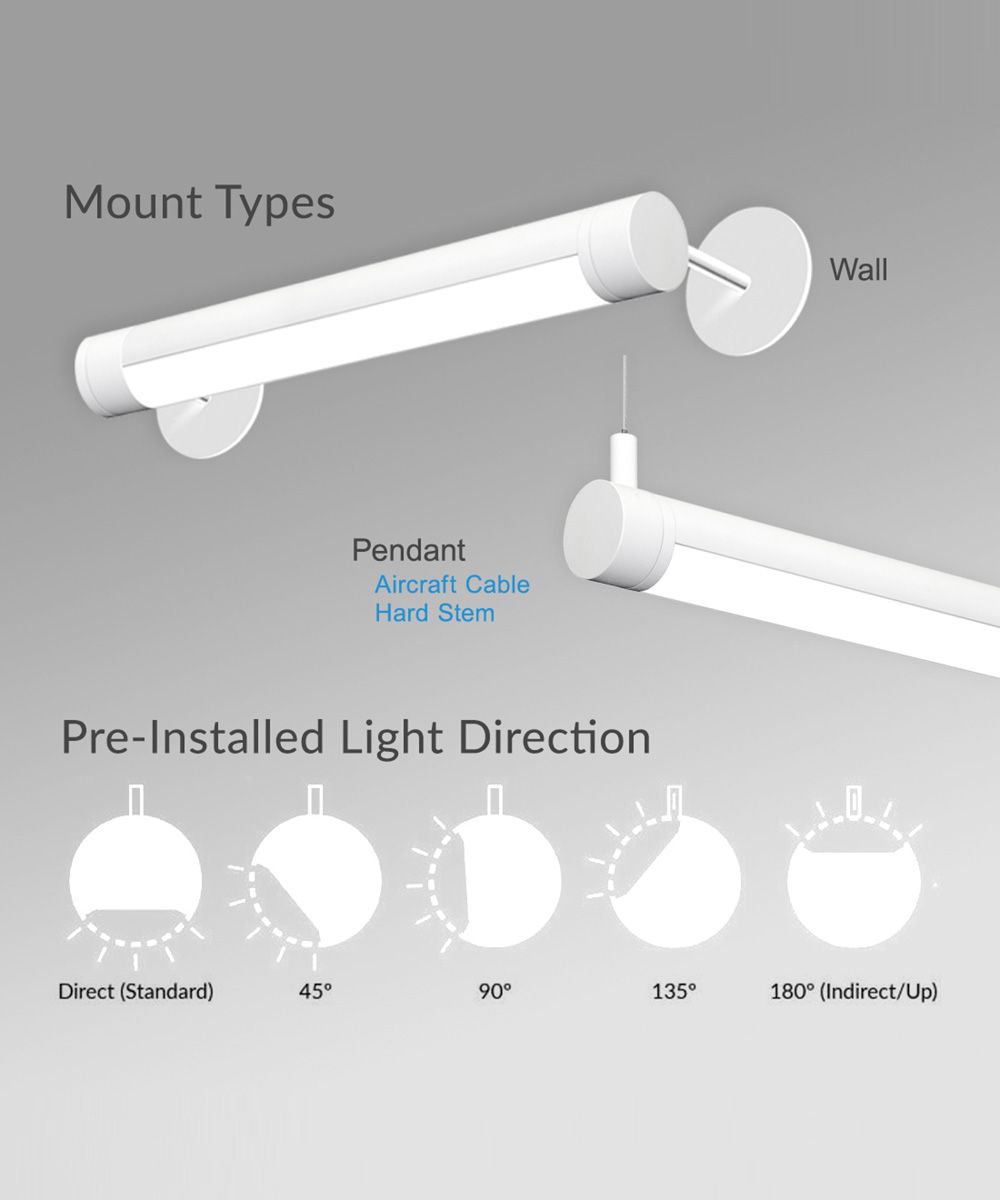 Mount Types

Wall

Pendant
Aircraft Cable
Hard Stem

Pre-Installed Light Direction

Direct (Standard)
45°
90°
135°
180° (Indirect/Up)