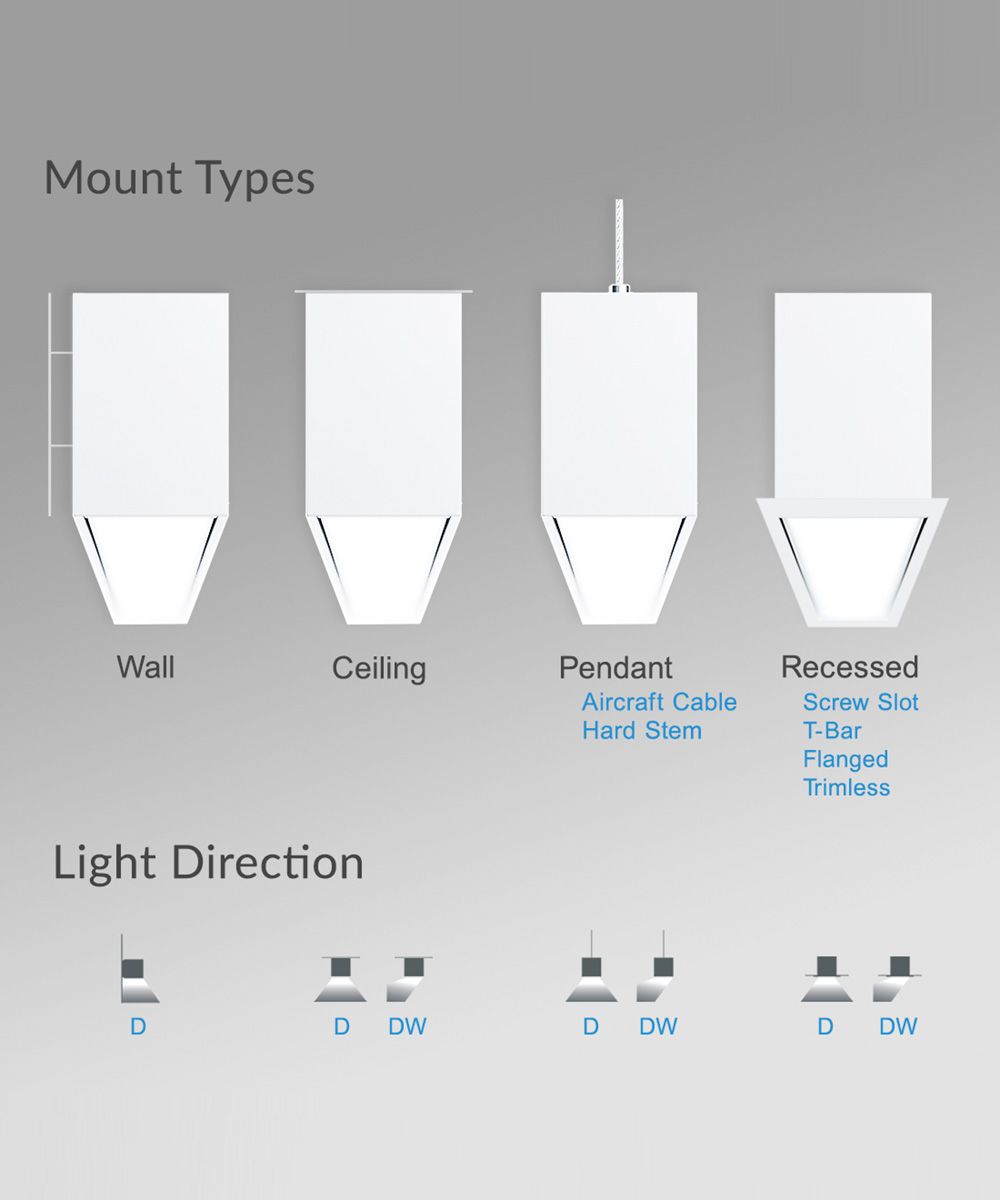 Mount Types

Wall

Ceiling

Pendant
Aircraft Cable
Hard Stem

Recessed
Screw Slot
T-Bar
Flanged
Trimless

Light Direction

D

D DW

D DW

D DW