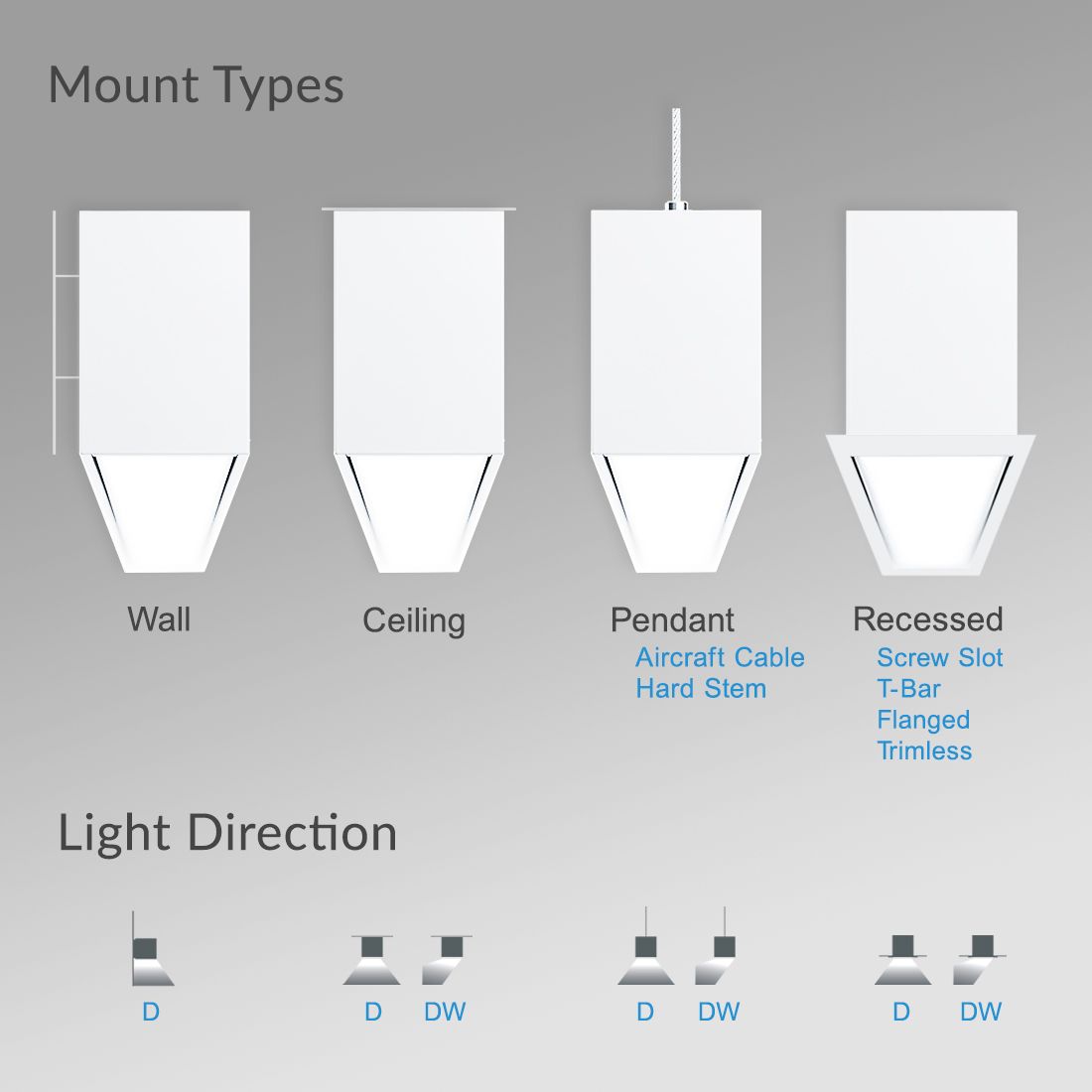 Mount Types

Wall

Ceiling

Pendant
Aircraft Cable
Hard Stem

Recessed
Screw Slot
T-Bar
Flanged
Trimless

Light Direction

D

D DW

D DW

D DW