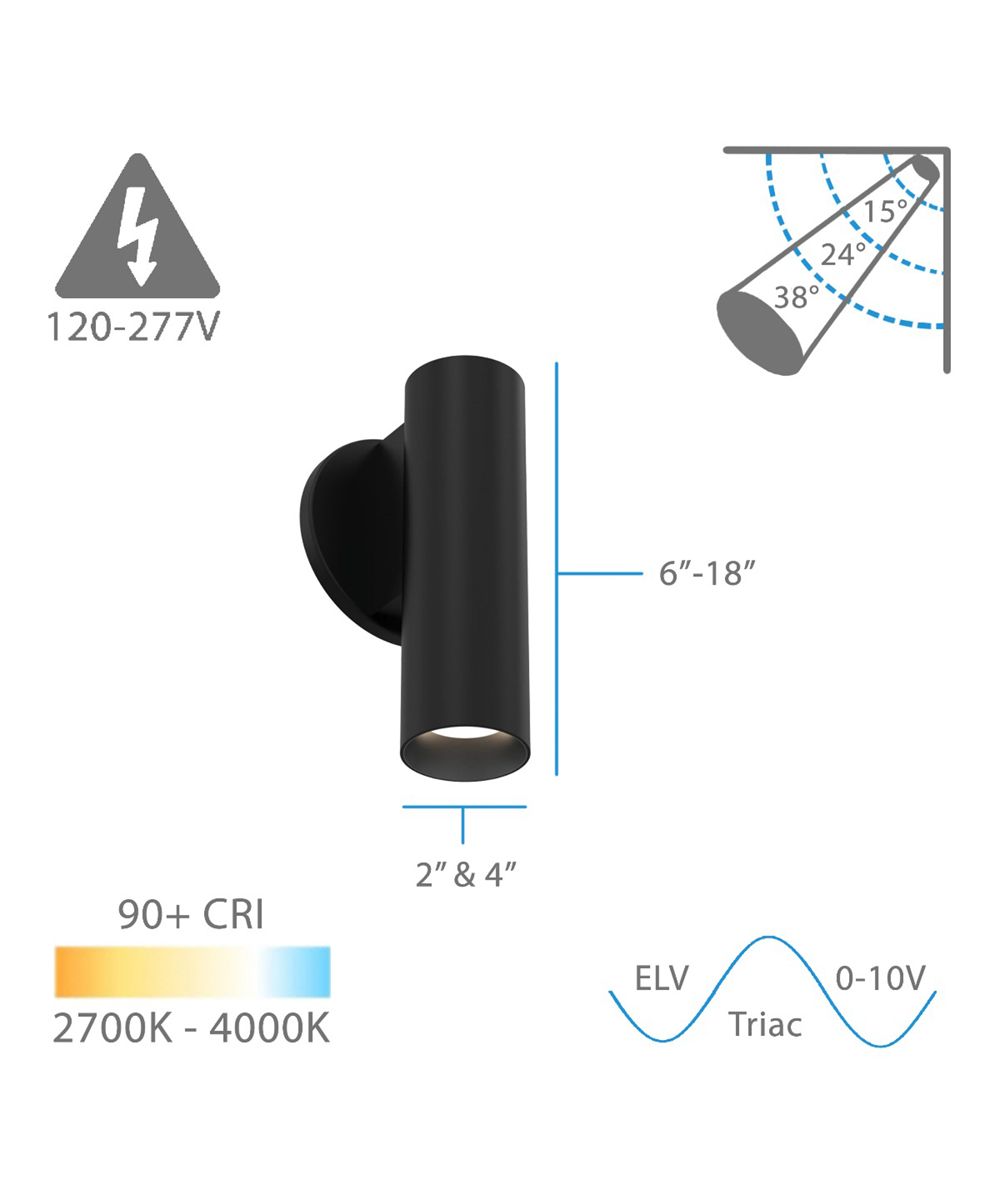 120-277V

15°
24°
38°

6″-18″

2″ & 4″

90+ CRI
2700K - 4000K

ELV
Triac
0-10V