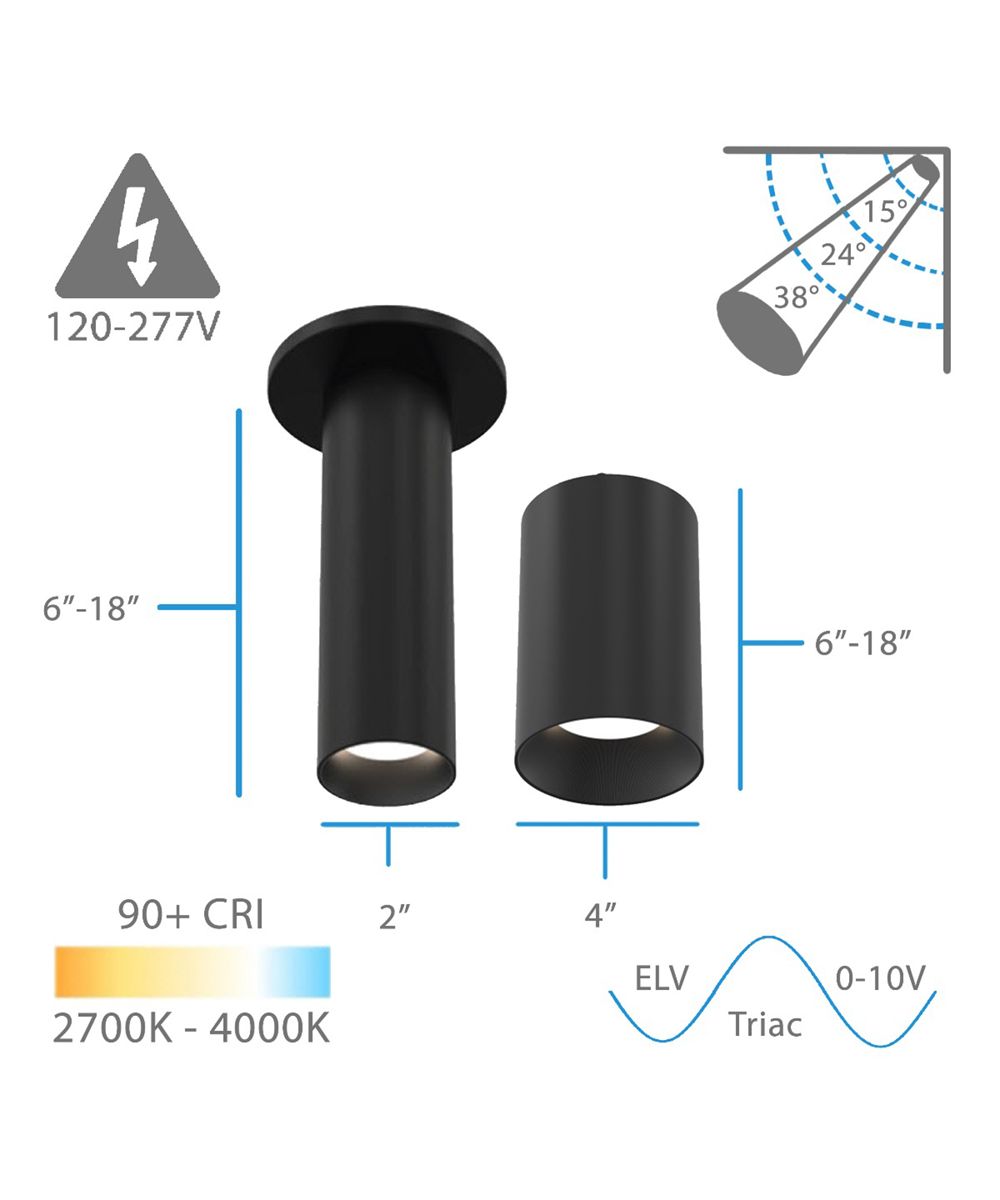 120-277V

15°
24°
38°

6″-18″

6″-18″

2″

4″

90+ CRI

2700K - 4000K

ELV
Triac
0-10V