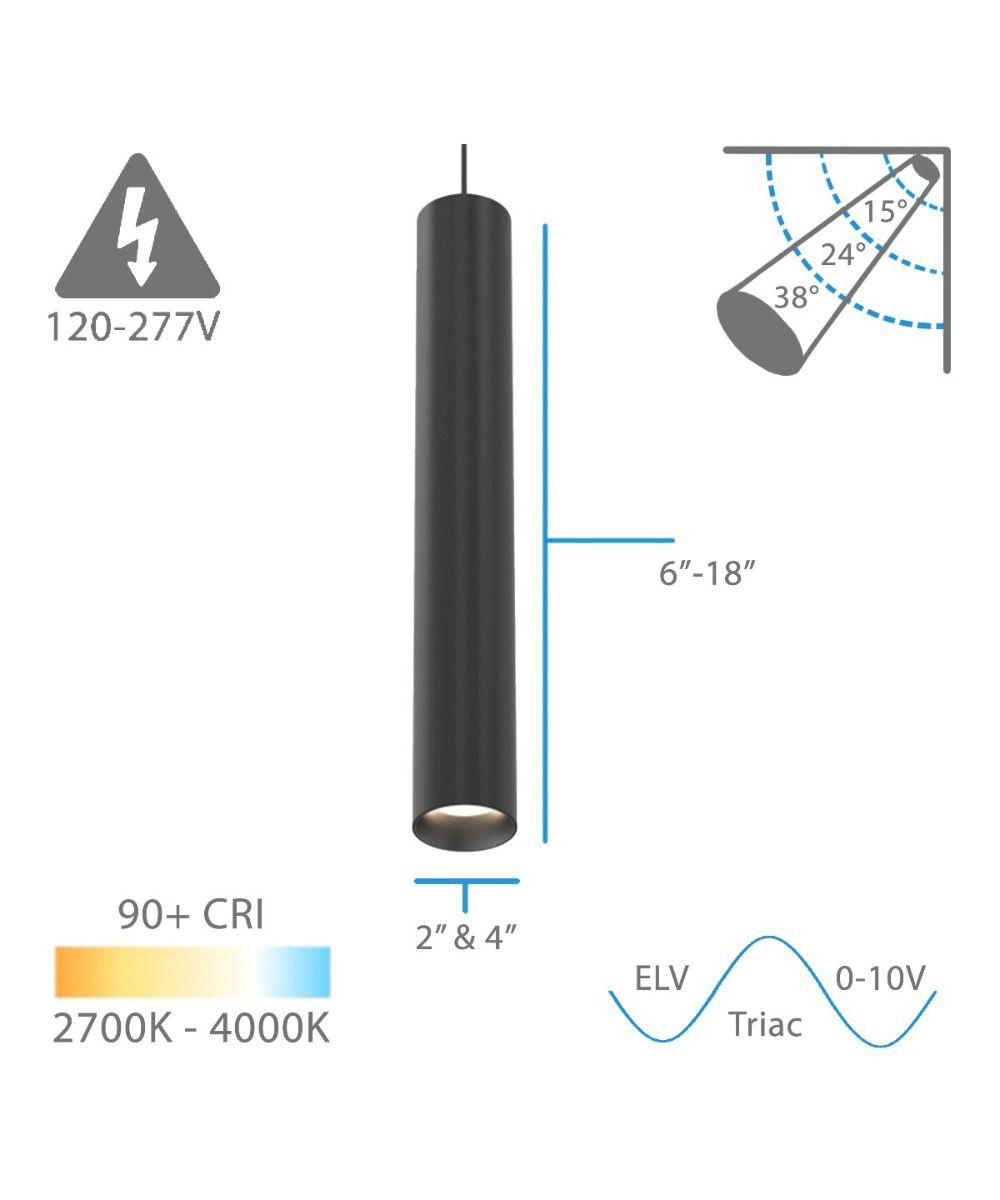 120-277V

15°
24°
38°

6″-18″

2″ & 4″

90+ CRI
2700K - 4000K

ELV
Triac
0-10V