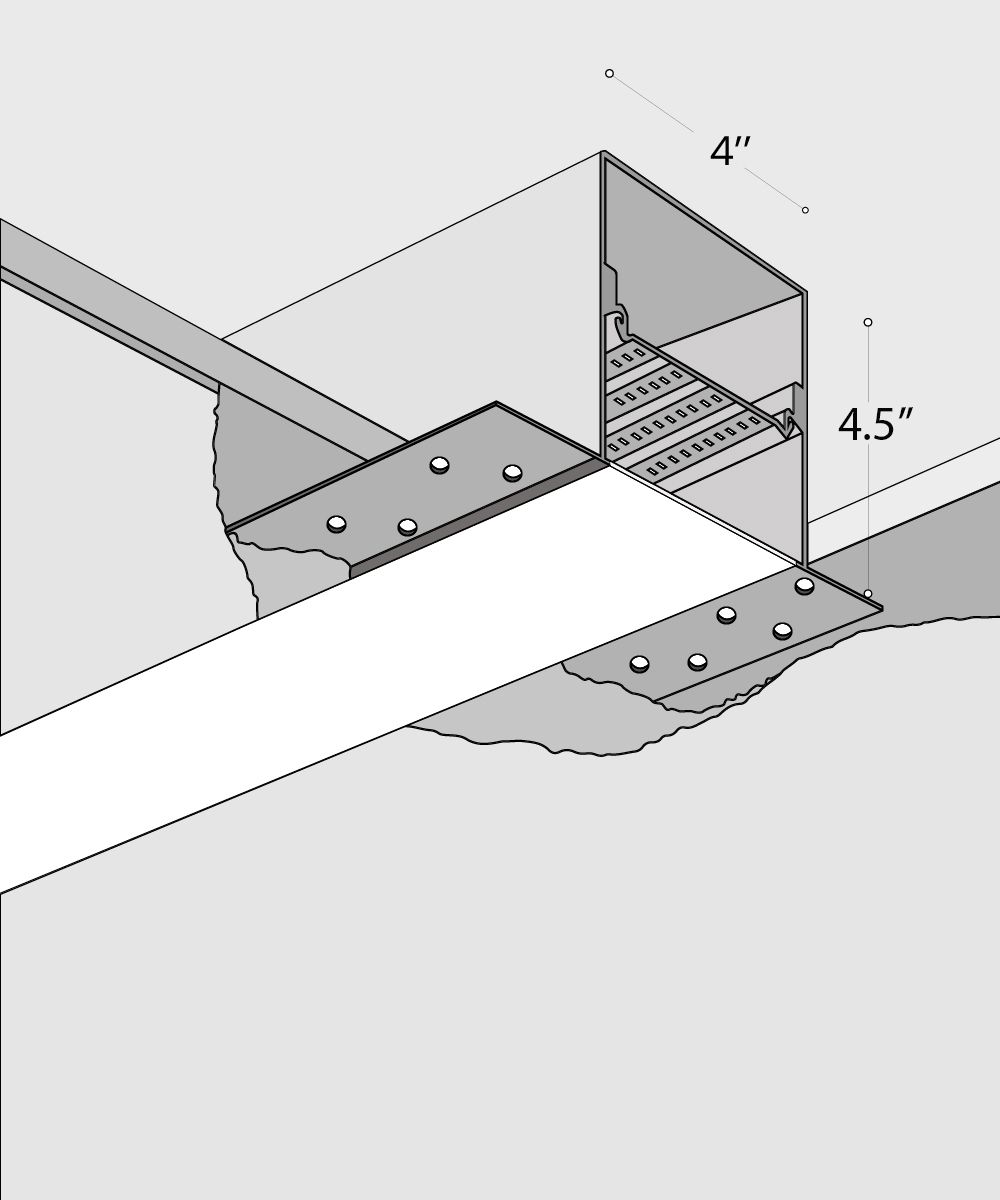 4″

4.5″