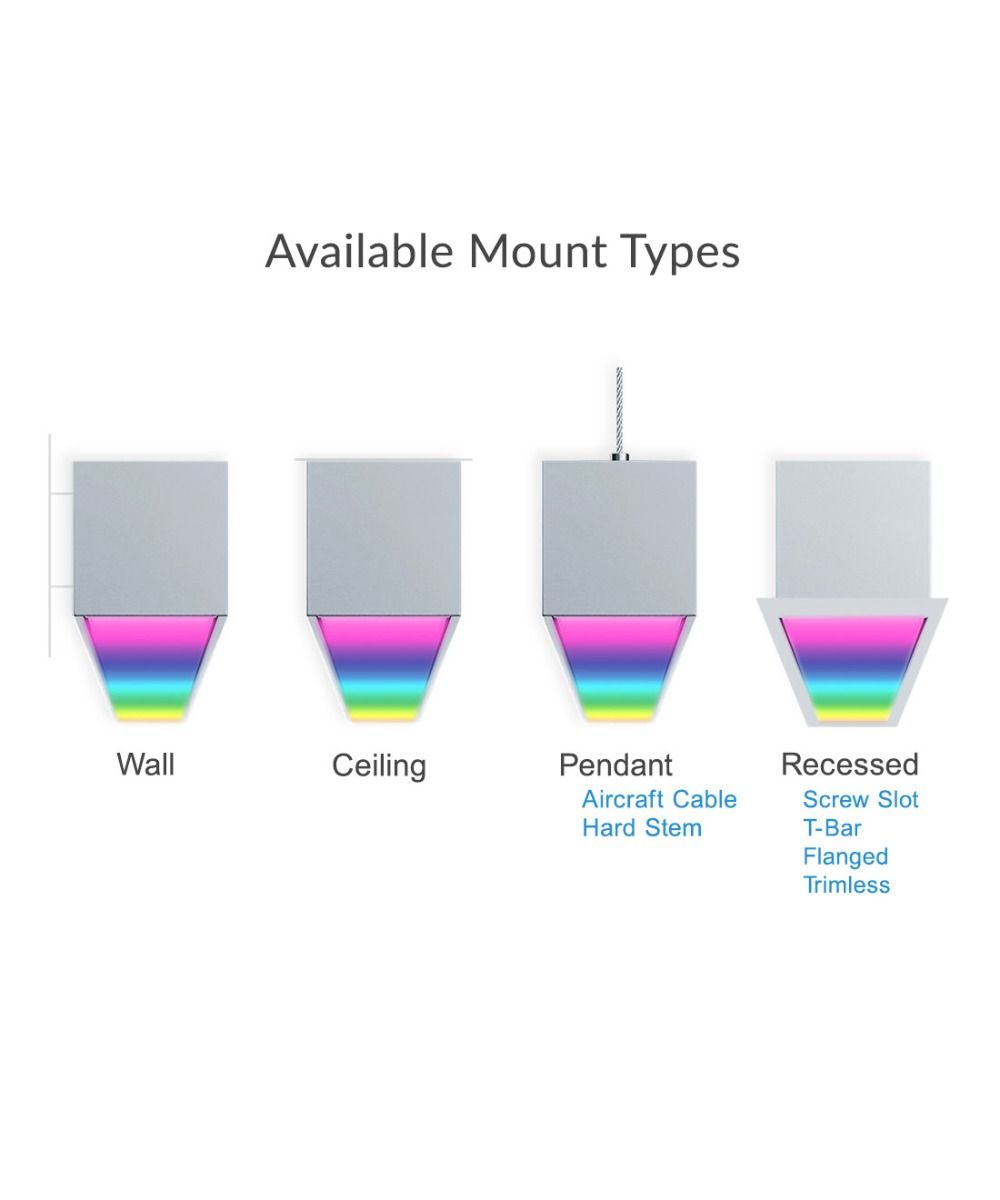 Available Mount Types

Wall

Ceiling

Pendant
Aircraft Cable
Hard Stem

Recessed
Screw Slot
T-Bar
Flanged
Trimless