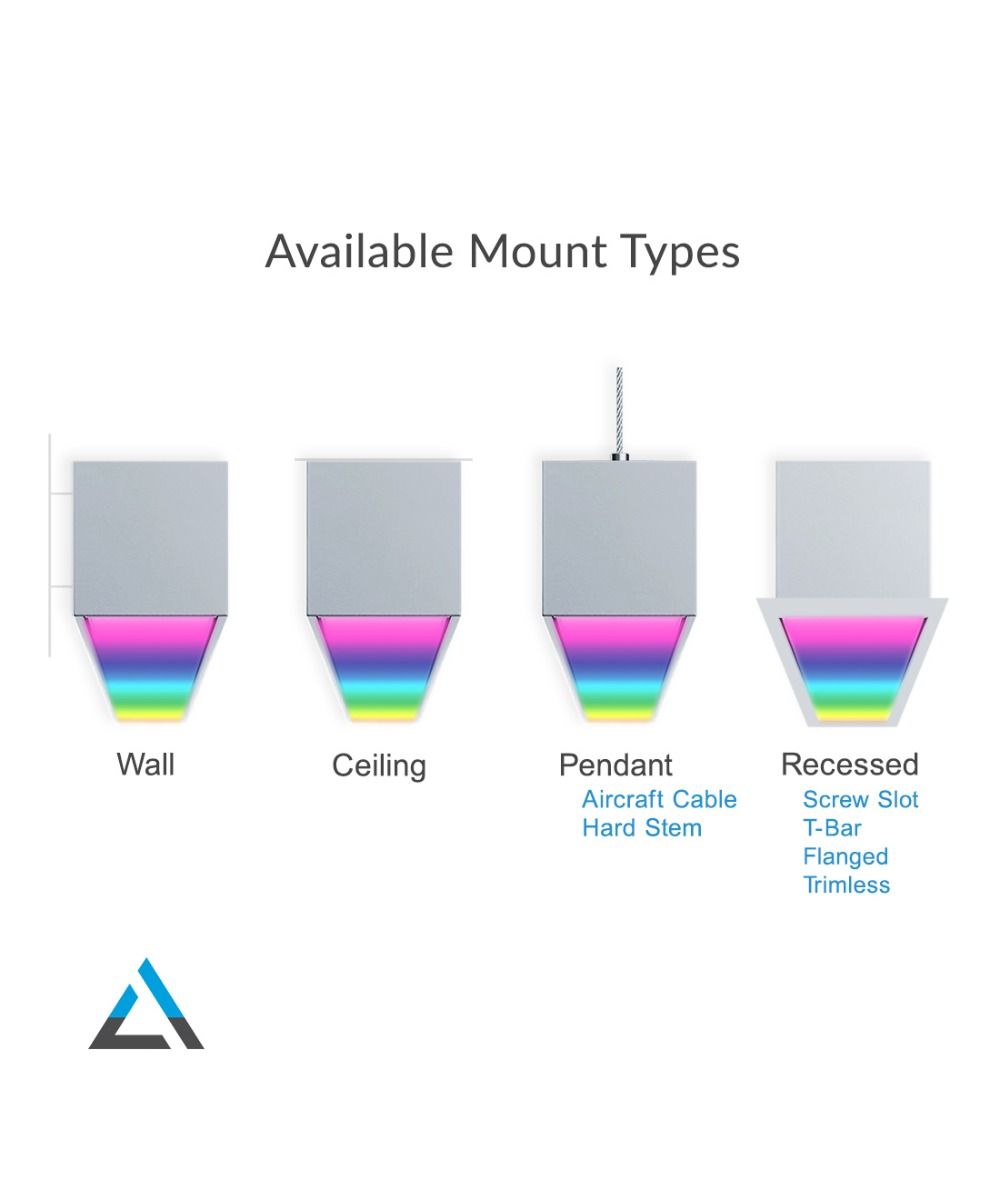 Available Mount Types

Wall

Ceiling

Pendant
Aircraft Cable
Hard Stem

Recessed
Screw Slot
T-Bar
Flanged
Trimless