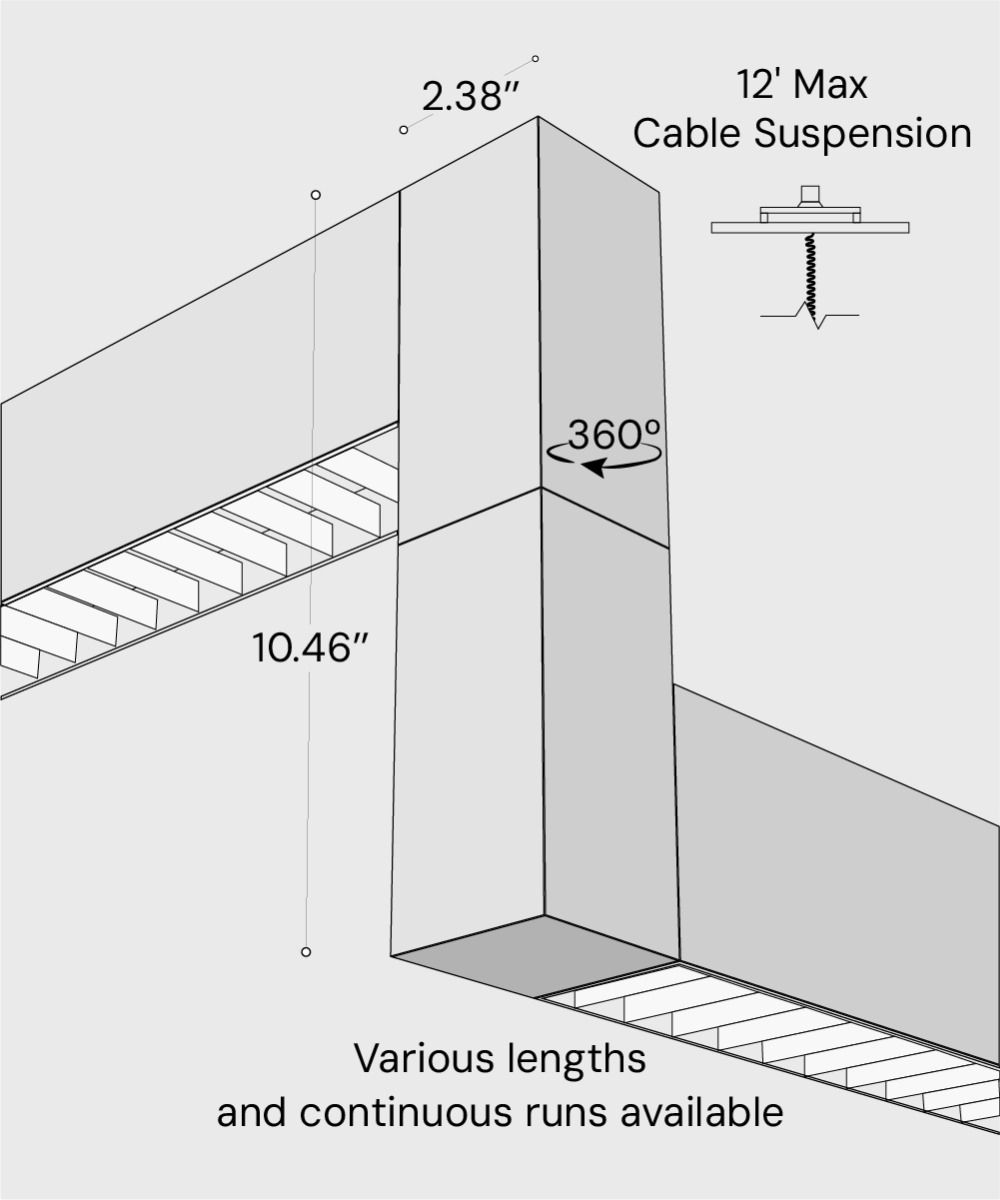 2.38″

12' Max
Cable Suspension

360º

10.46″

Various lengths
and continuous runs available