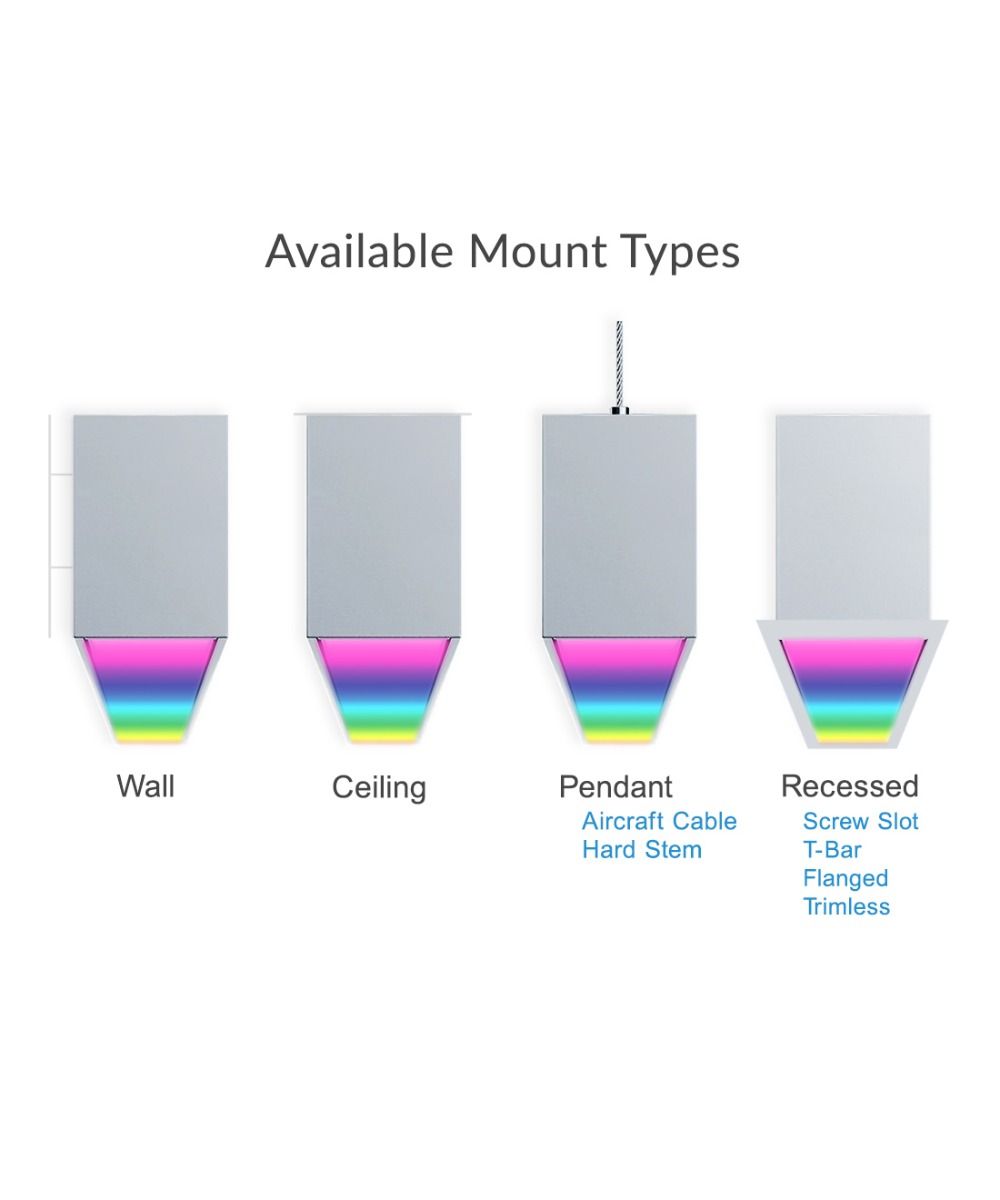 Available Mount Types

Wall

Ceiling

Pendant
Aircraft Cable
Hard Stem

Recessed
Screw Slot
T-Bar
Flanged
Trimless