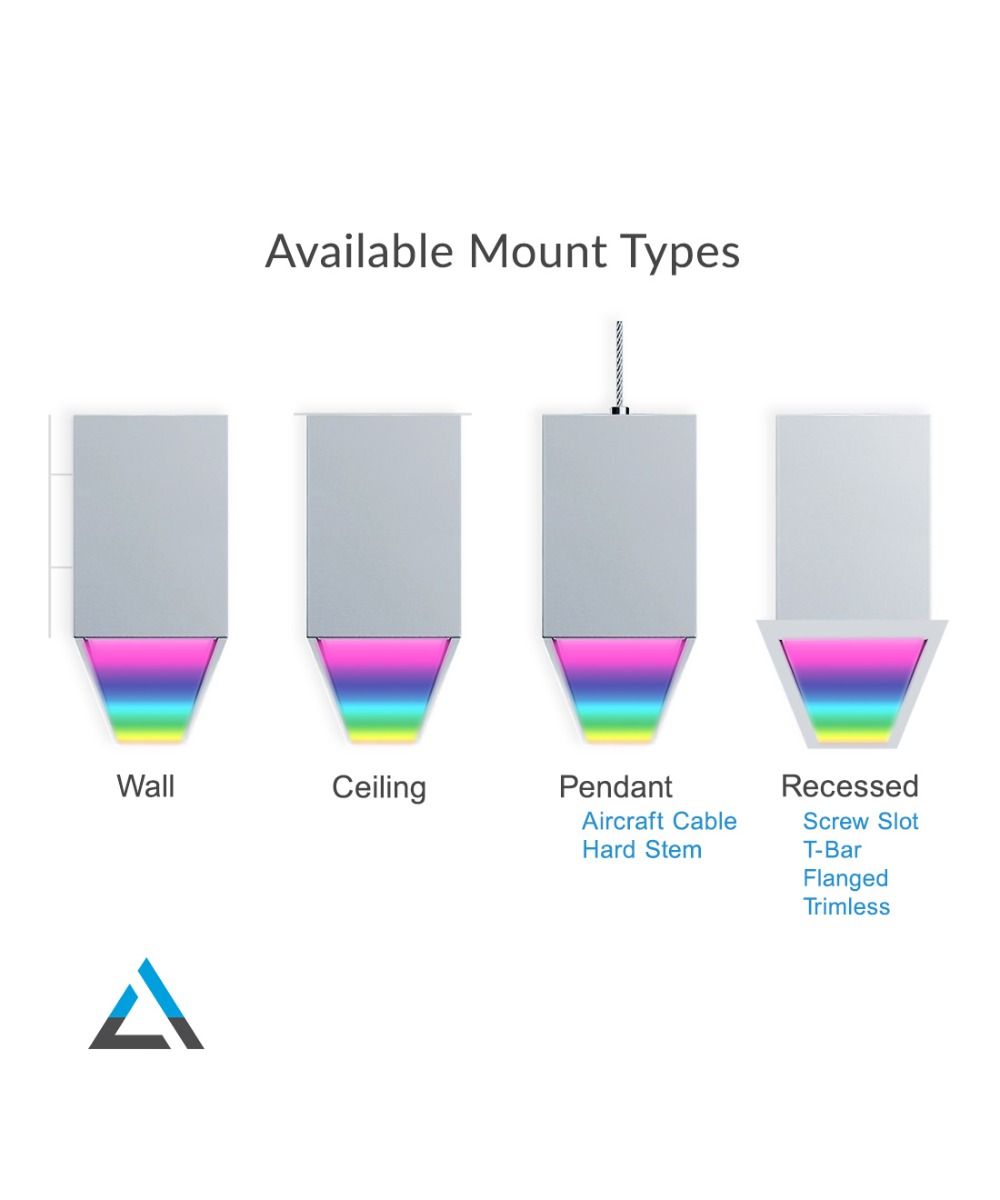 Available Mount Types

Wall

Ceiling

Pendant
Aircraft Cable
Hard Stem

Recessed
Screw Slot
T-Bar
Flanged
Trimless