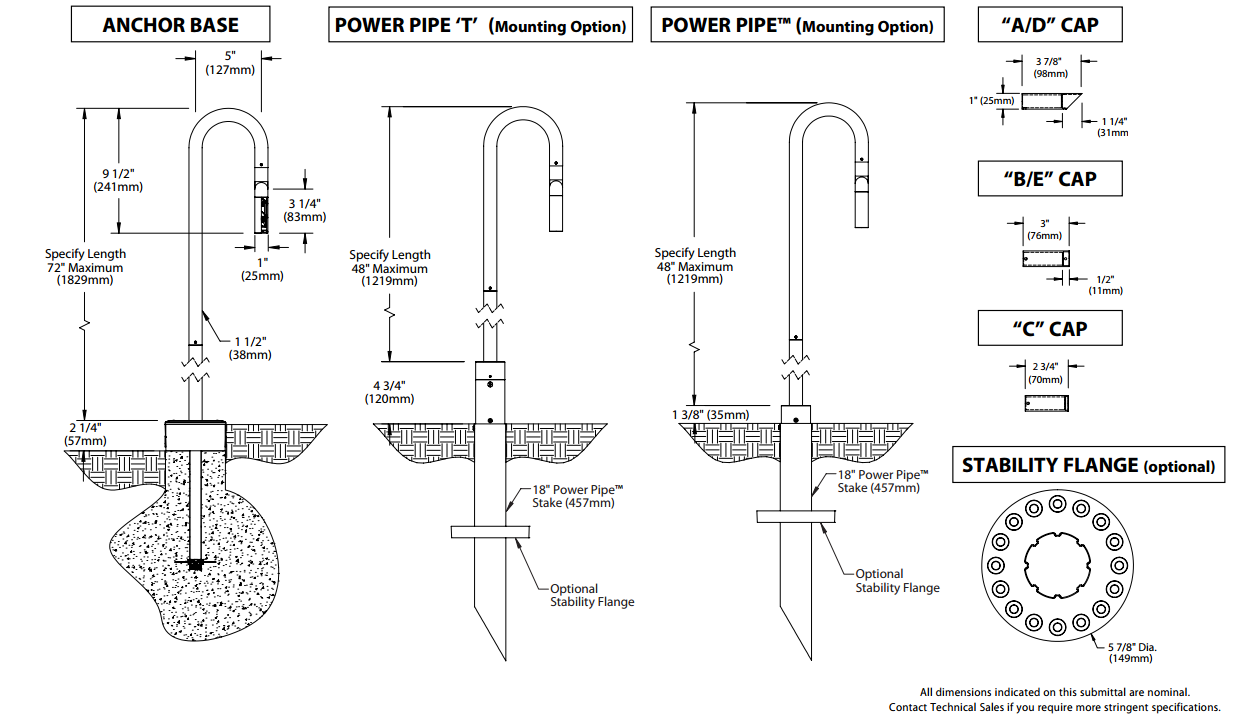 ANCHOR BASE

5"
(127mm)

9 1/2"
(241mm)

3 1/4"
(83mm)

1"
(25mm)

Specify Length
72" Maximum
(1829mm)

1 1/2"
(38mm)

2 1/4"
(57mm)

POWER PIPE 'T' (Mounting Option)

Specify Length
48" Maximum
(1219mm)

4 3/4"
(120mm)

18" Power Pipe™
Stake (457mm)

Optional
Stability Flange

POWER PIPE™ (Mounting Option)

Specify Length
48" Maximum
(1219mm)

1 3/8" (35mm)

18" Power Pipe™
Stake (457mm)

Optional
Stability Flange

"A/D" CAP

3 7/8"
(98mm)

1" (25mm)

1 1/4"
(31mm

"B/E" CAP

3"
(76mm)

1/2"
(11mm)

"C" CAP

2 3/4"
(70mm)

STABILITY FLANGE (optional)

5 7/8" Dia.
(149mm)

All dimensions indicated on this submittal are nominal.
Contact Technical Sales if you require more stringent specifications.