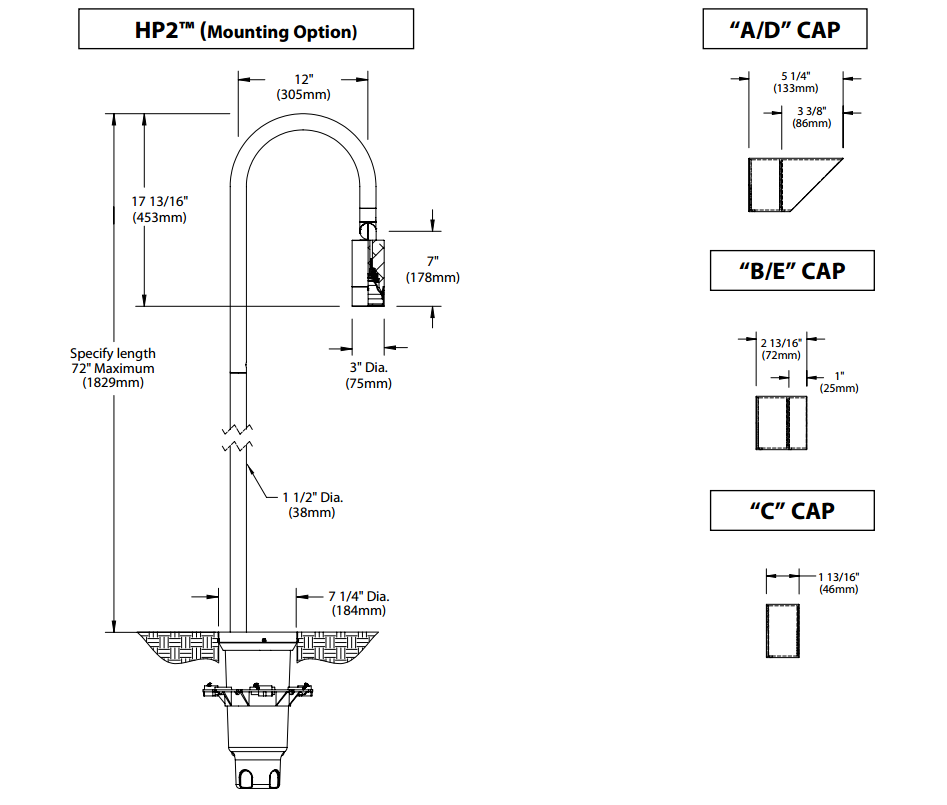 HP2™ (Mounting Option)

12"
(305mm)

17 13/16"
(453mm)

7"
(178mm)

3" Dia.
(75mm)

Specify length
72" Maximum
(1829mm)

1 1/2" Dia.
(38mm)

7 1/4" Dia.
(184mm)

"A/D" CAP

5 1/4"
(133mm)

3 3/8"
(86mm)

"B/E" CAP

2 13/16"
(72mm)

1"
(25mm)

"C" CAP

1 13/16"
(46mm)