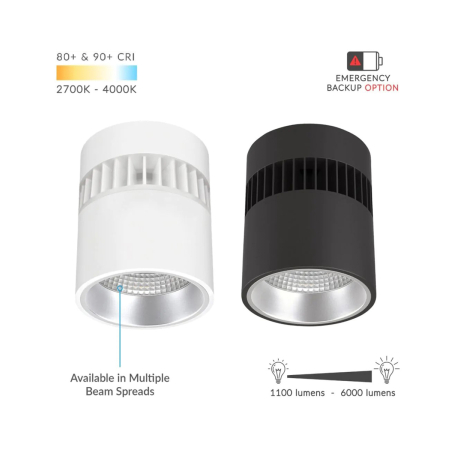 80+ & 90+ CRI
2700K - 4000K

EMERGENCY
BACKUP OPTION

Available in Multiple
Beam Spreads

1100 lumens - 6000 lumens