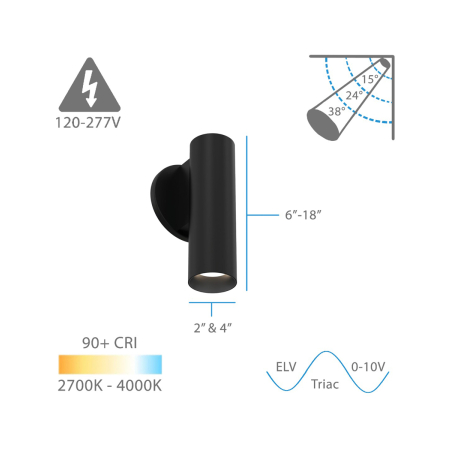 120-277V

15°
24°
38°

6″-18″

2″ & 4″

90+ CRI
2700K - 4000K

ELV
Triac
0-10V