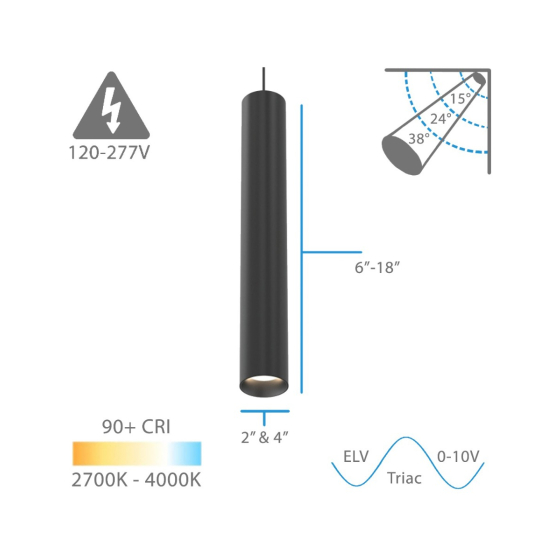 120-277V

15°
24°
38°

6″-18″

2″ & 4″

90+ CRI

2700K - 4000K

ELV
Triac
0-10V