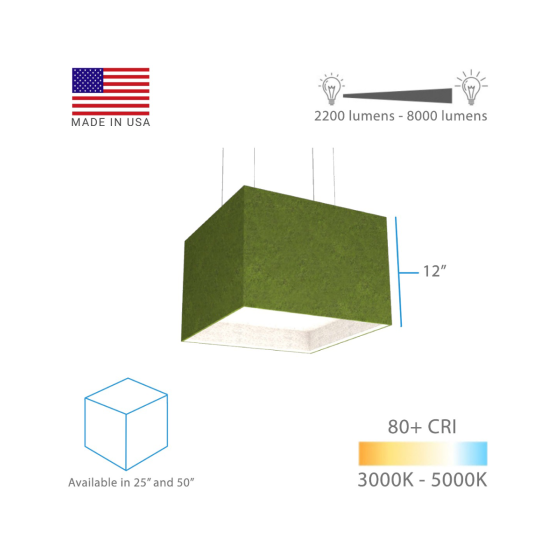 MADE IN USA

2200 lumens - 8000 lumens

12″

Available in 25″ and 50″

80+ CRI

3000K - 5000K